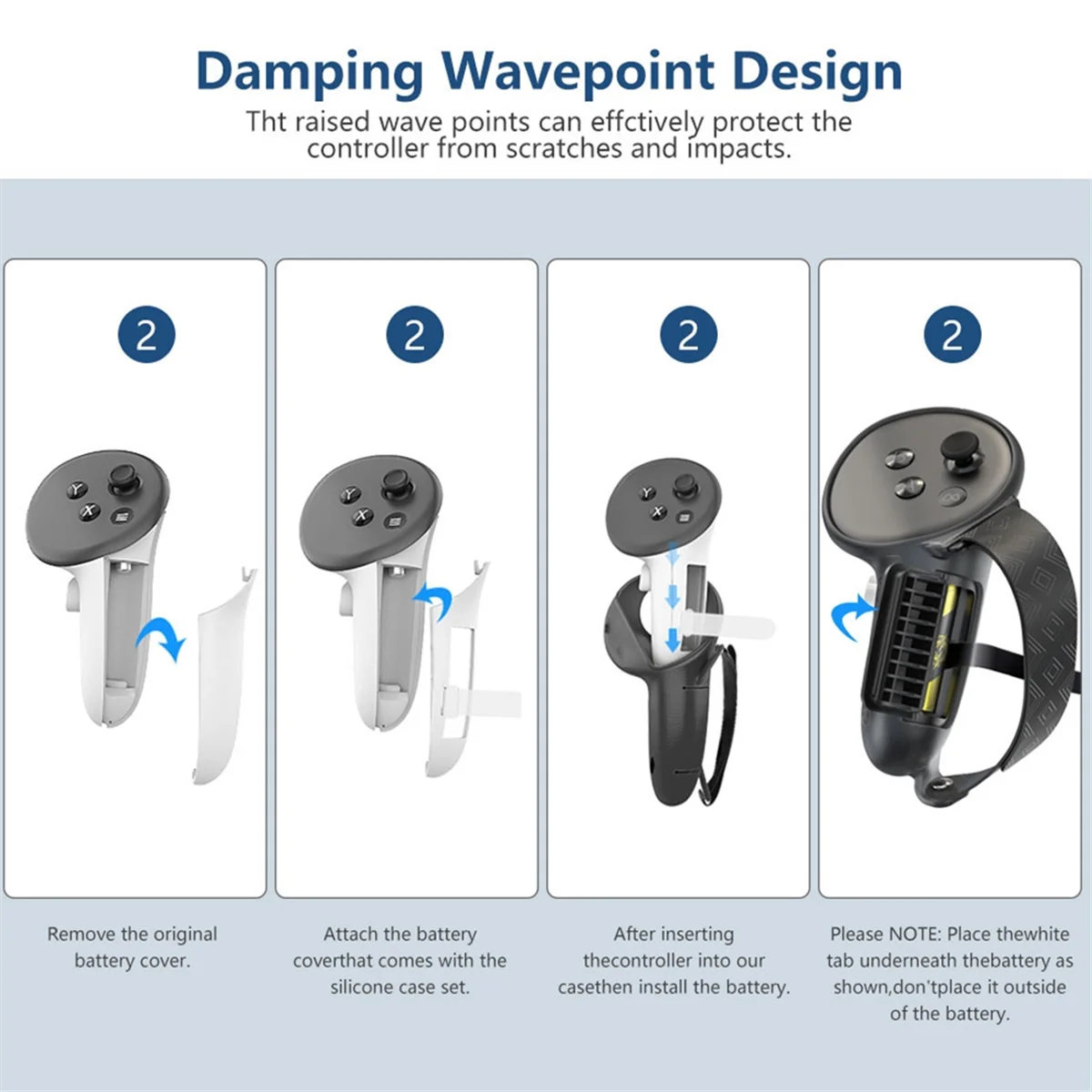 Damping Wavepoint Design

Tht raised wave points can effctively protect the controller from scratches and impacts.

2

Y

X

Remove the original battery cover.

2

Y

X

Attach the battery coverthat comes with the silicone case set.

2

Y

X

After inserting thecontroller into our casethen install the battery.

2

Please NOTE: Place thewhite tab underneath thebattery as shown,don'tplace it outside of the battery.