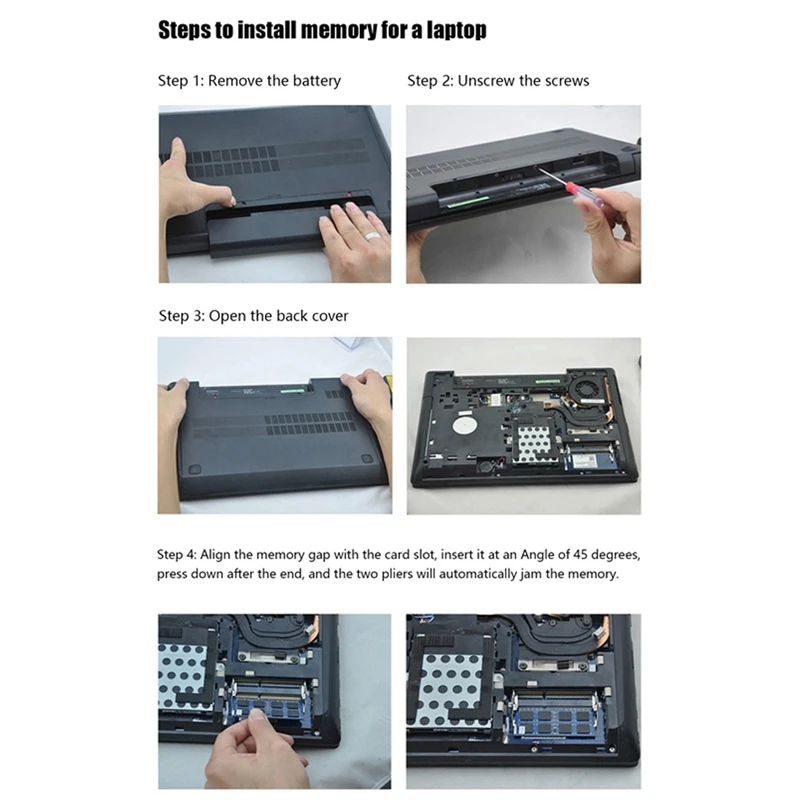 Steps to install memory for a laptop

Step 1: Remove the battery

Step 2: Unscrew the screws

Step 3: Open the back cover

Step 4: Align the memory gap with the card slot, insert it at an Angle of 45 degrees, press down after the end, and the two pliers will automatically jam the memory.