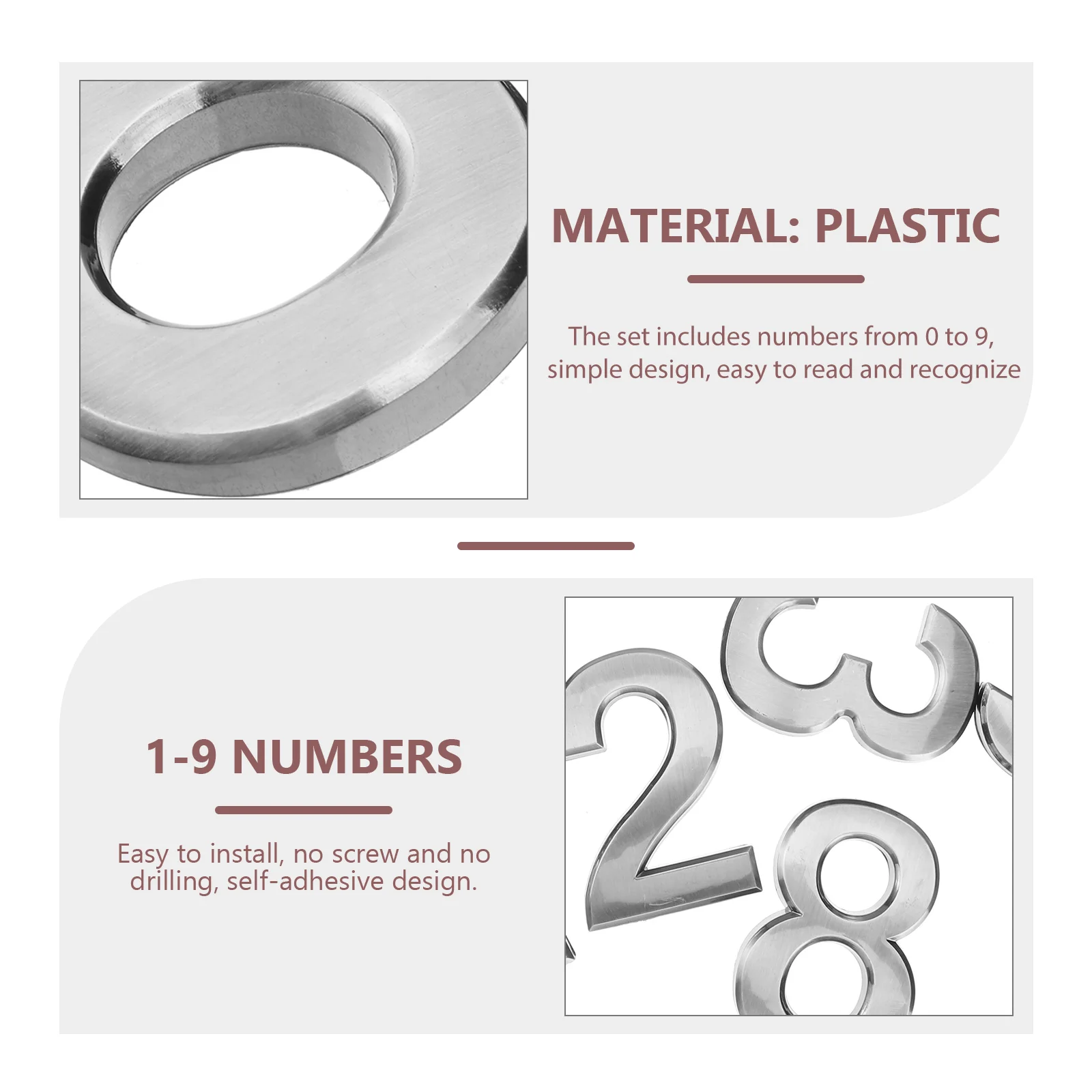 MATERIAL: PLASTIC

The set includes numbers from 0 to 9, simple design, easy to read and recognize

1-9 NUMBERS

Easy to install, no screw and no drilling, self-adhesive design.