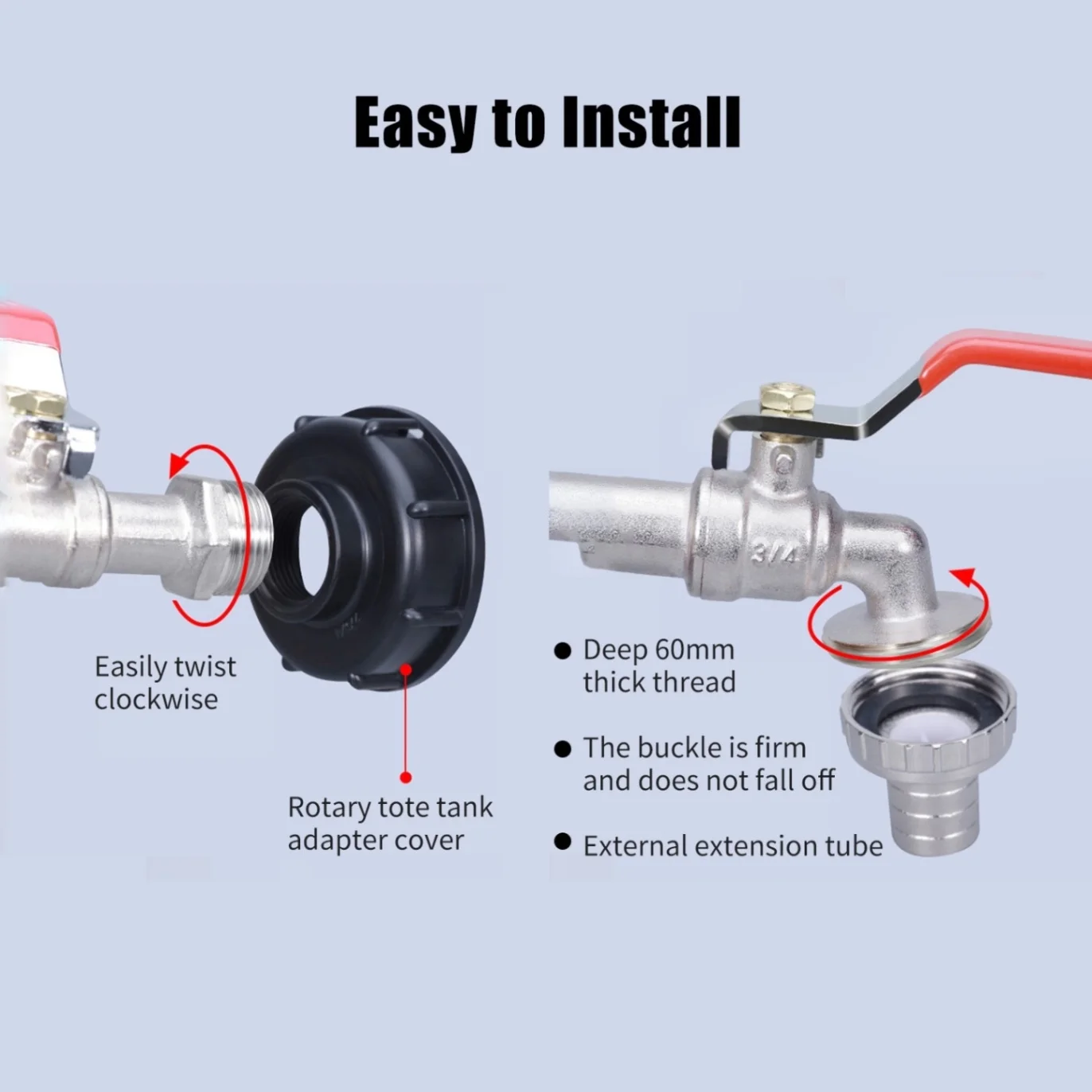 Easy to Install

Easily twist clockwise

Rotary tote tank adapter cover

3/4

● Deep 60mm thick thread

● The buckle is firm and does not fall off

● External extension tube