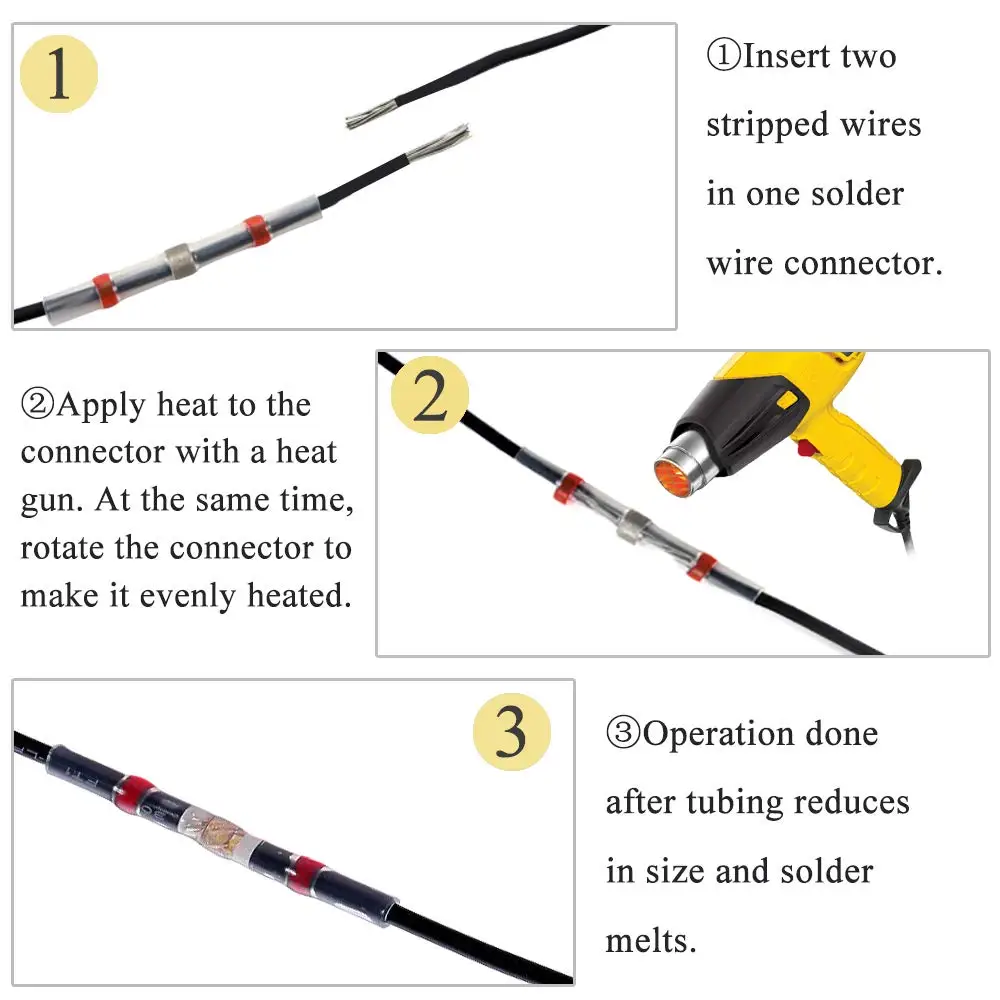 1

①Insert two stripped wires in one solder wire connector.

②Apply heat to the connector with a heat gun. At the same time, rotate the connector to make it evenly heated.

2

3

③Operation done after tubing reduces in size and solder melts.