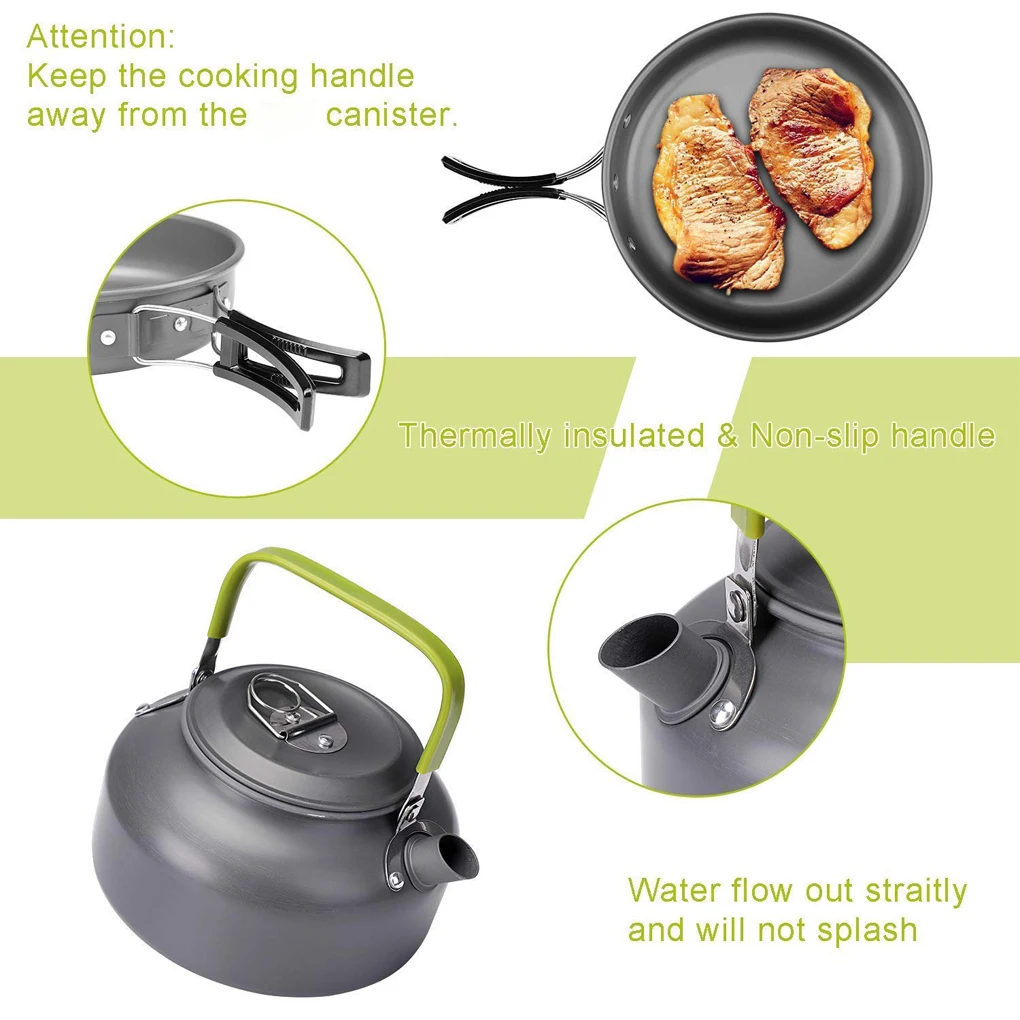 Attention:
Keep the cooking handle away from the canister.

Thermally insulated & Non-slip handle

Water flow out straitly and will not splash