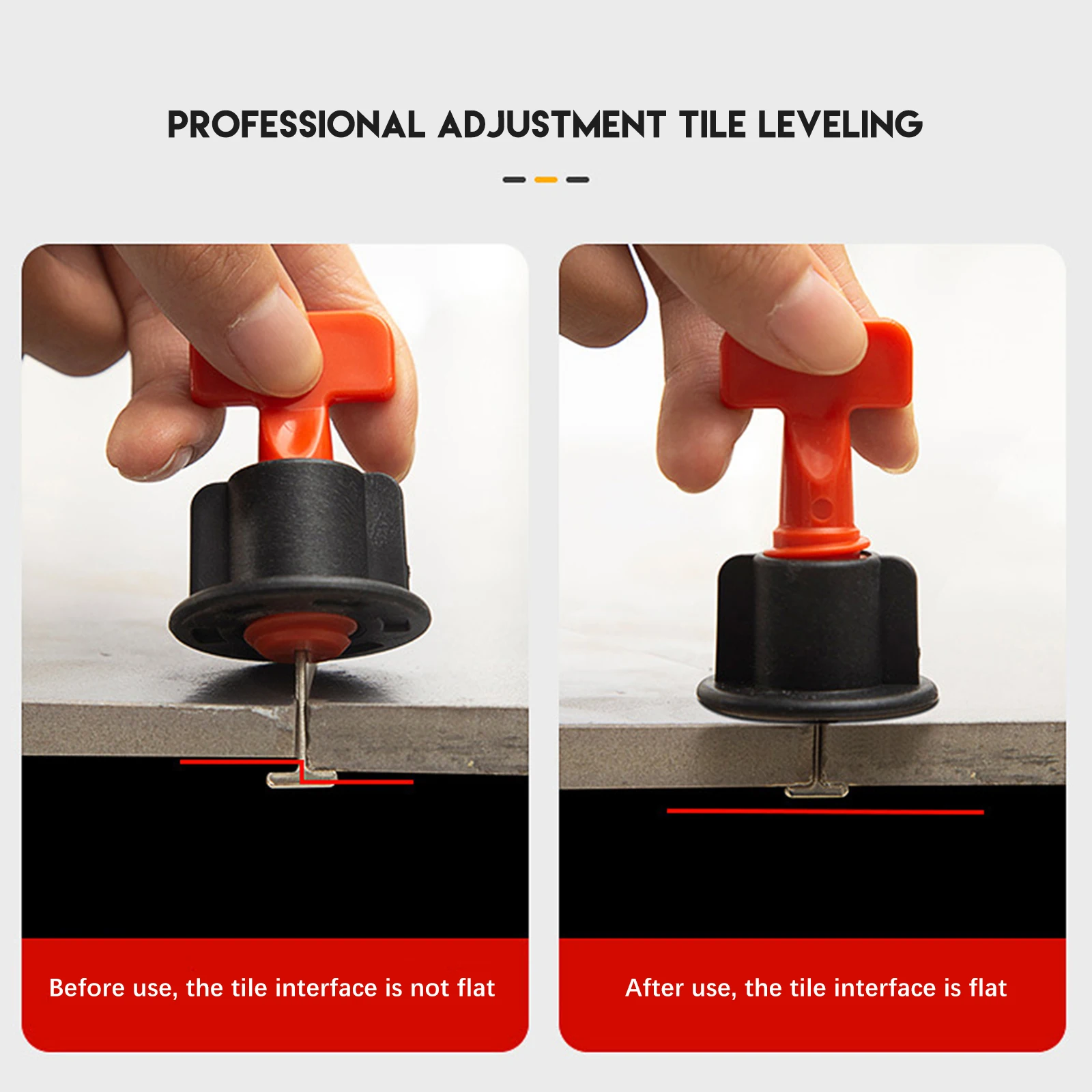 PROFESSIONAL ADJUSTMENT TILE LEVELING

Before use, the tile interface is not flat

After use, the tile interface is flat