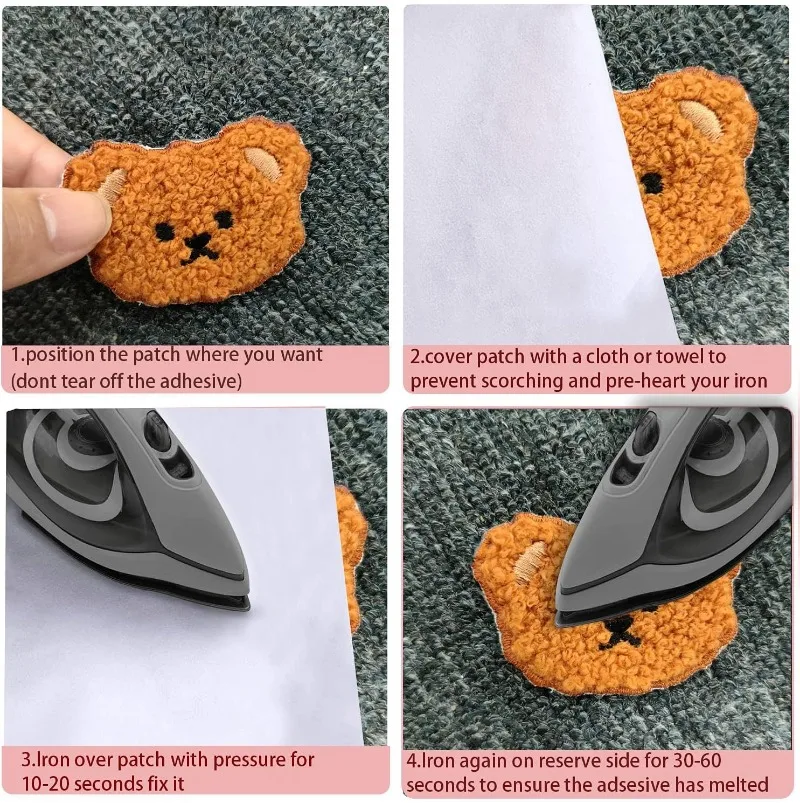 1.position the patch where you want (dont tear off the adhesive)

2.cover patch with a cloth or towel to prevent scorching and pre-heart your iron

3.Iron over patch with pressure for 10-20 seconds fix it

4.Iron again on reserve side for 30-60 seconds to ensure the adsesive has melted