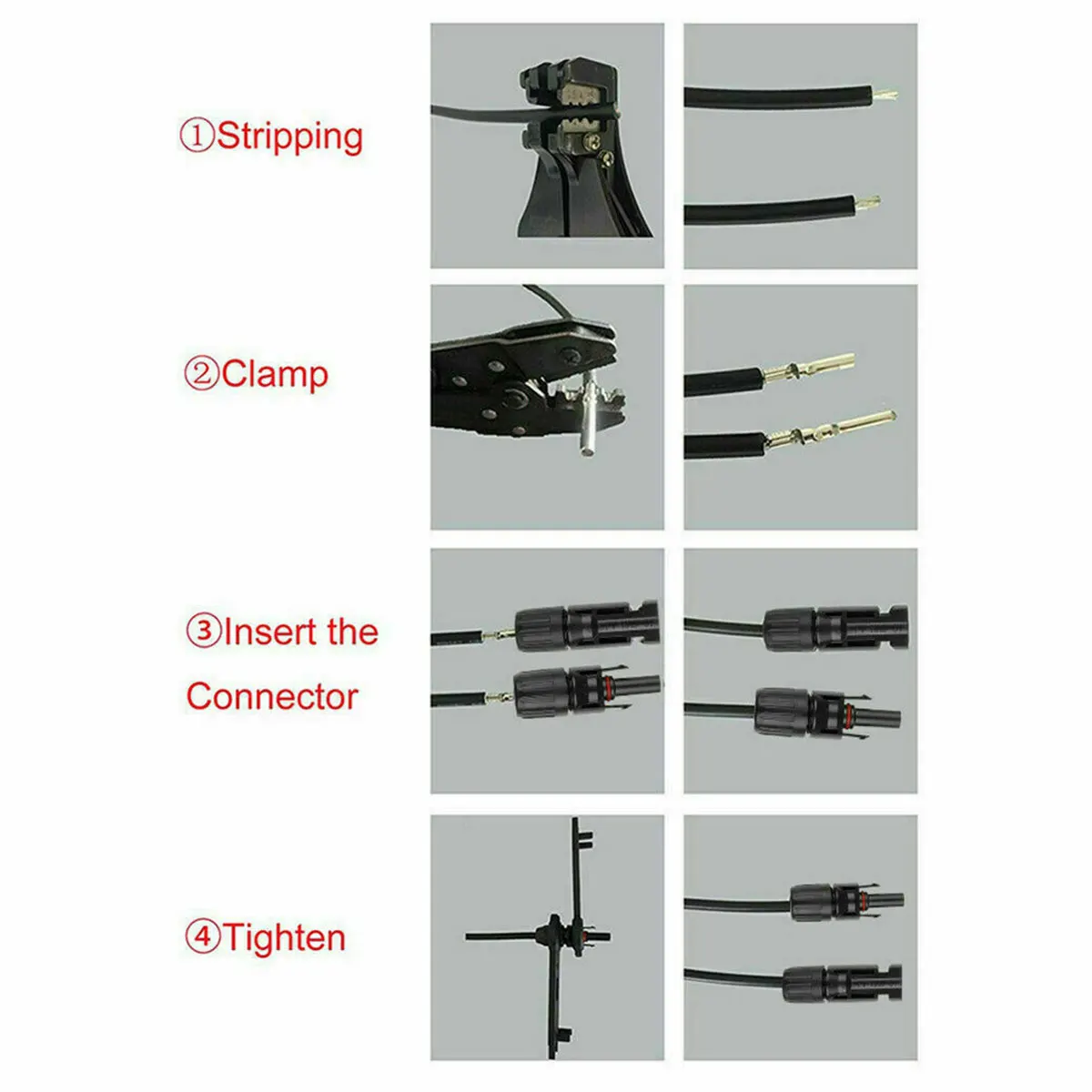 ①Stripping

②Clamp

③Insert the Connector

④Tighten