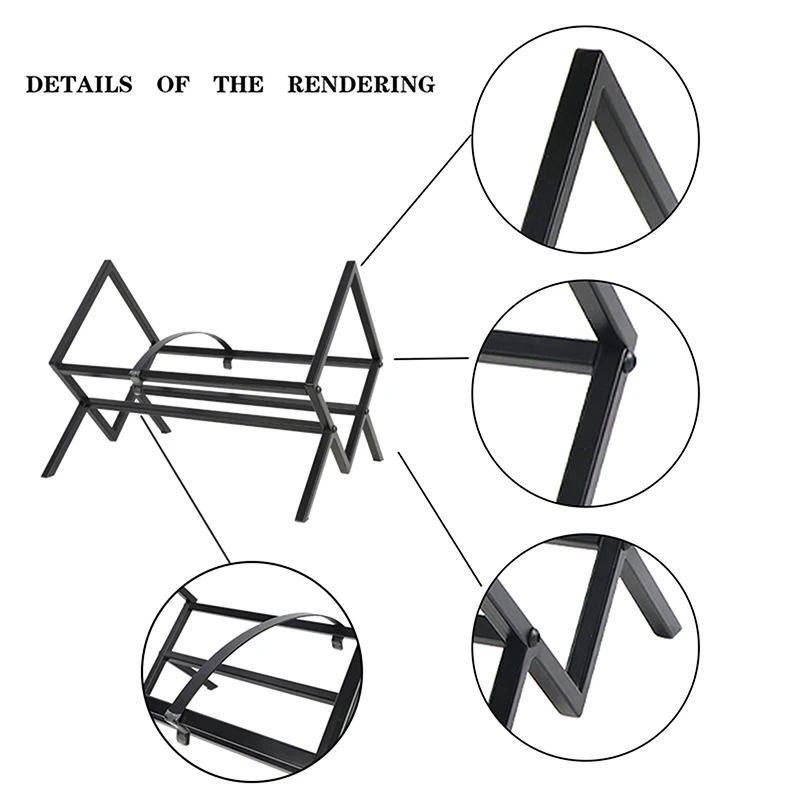 DETAILS OF THE RENDERING