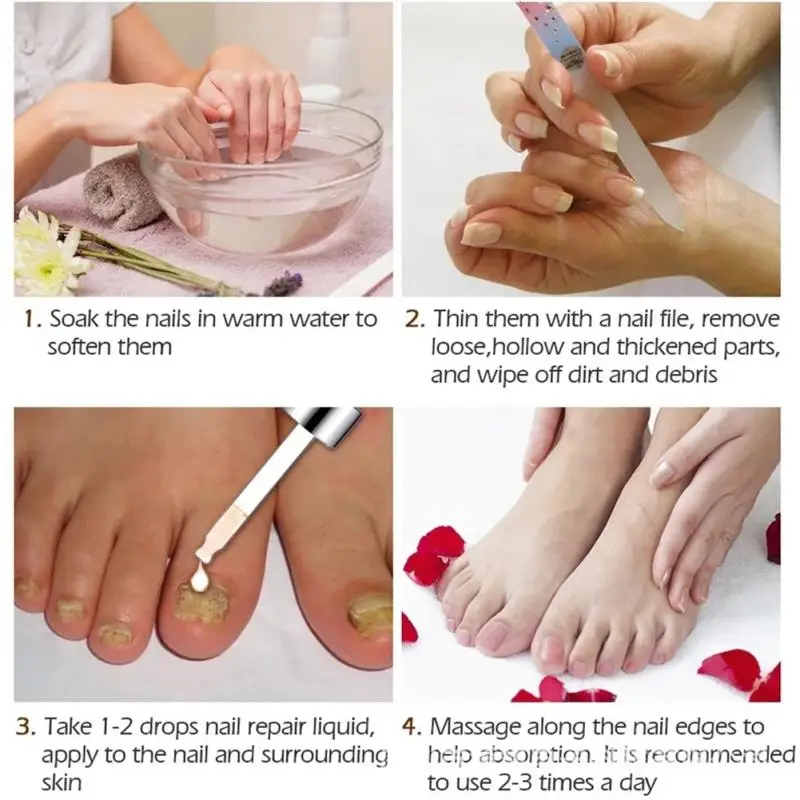 1. Soak the nails in warm water to soften them

2. Thin them with a nail file, remove loose,hollow and thickened parts, and wipe off dirt and debris

3. Take 1-2 drops nail repair liquid, apply to the nail and surrounding skin

4. Massage along the nail edges to help absorption. It is recommended to use 2-3 times a day