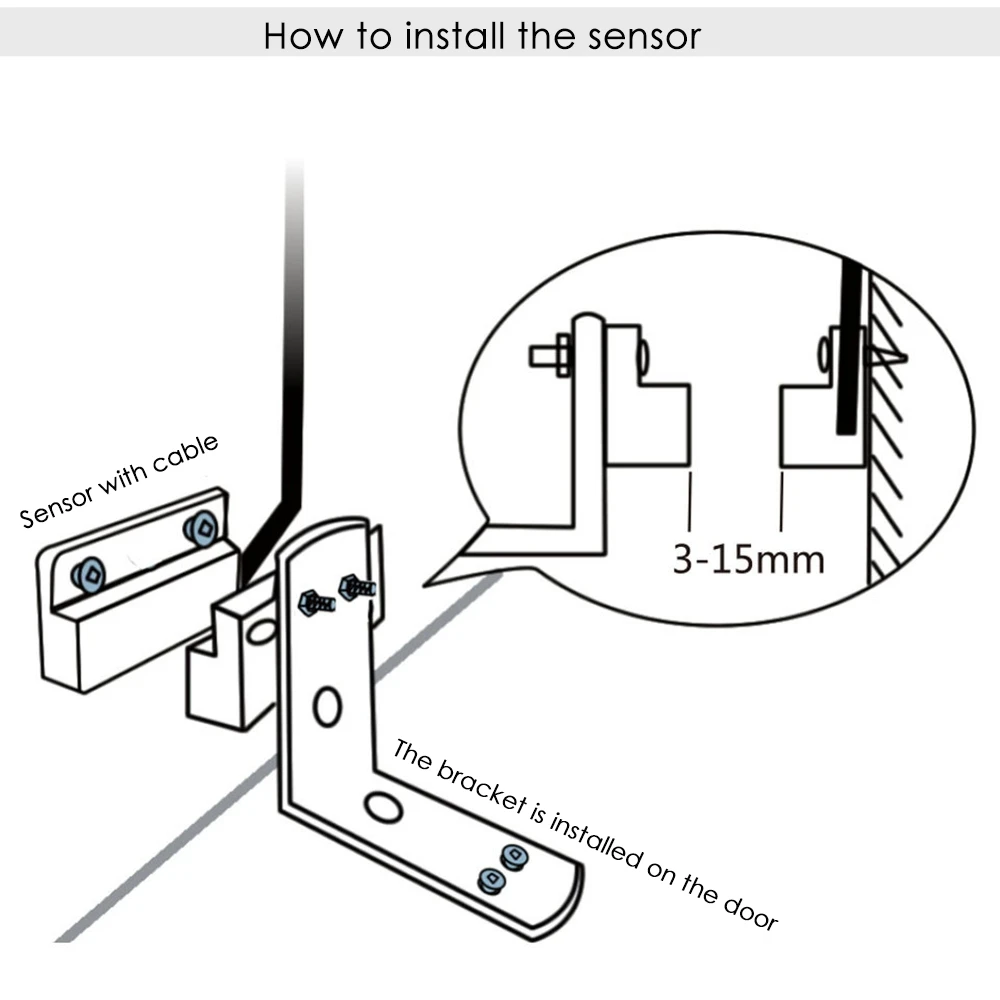 How to install the sensor

Sensor with cable

3-15mm

The bracket is installed on the door