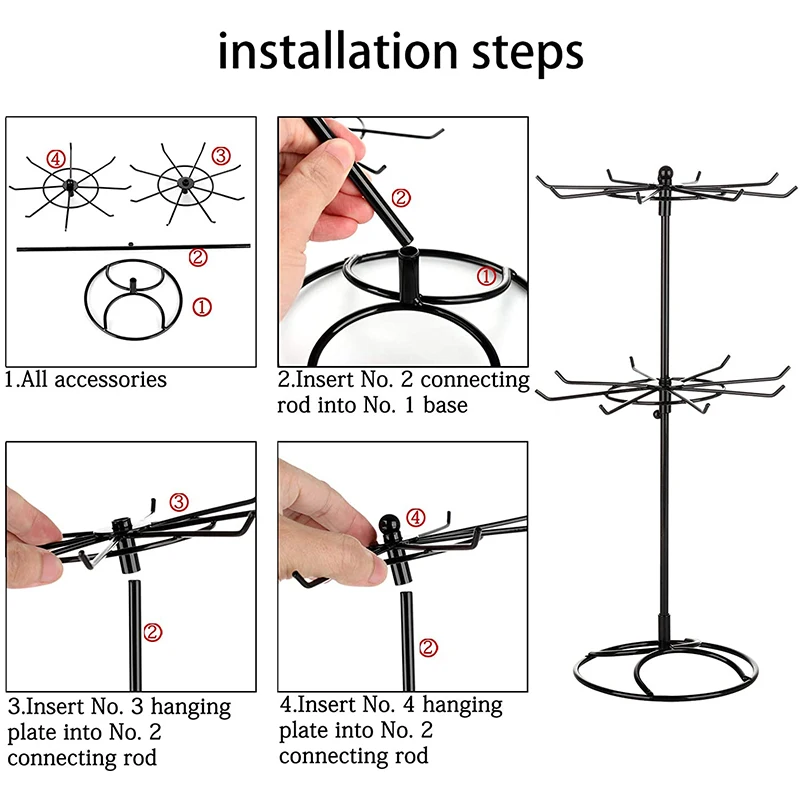 installation steps

④ ③

②

①

1.All accessories

②

①

2.Insert No. 2 connecting rod into No. 1 base

③

②

3.Insert No. 3 hanging plate into No. 2 connecting rod

④

②

4.Insert No. 4 hanging plate into No. 2 connecting rod