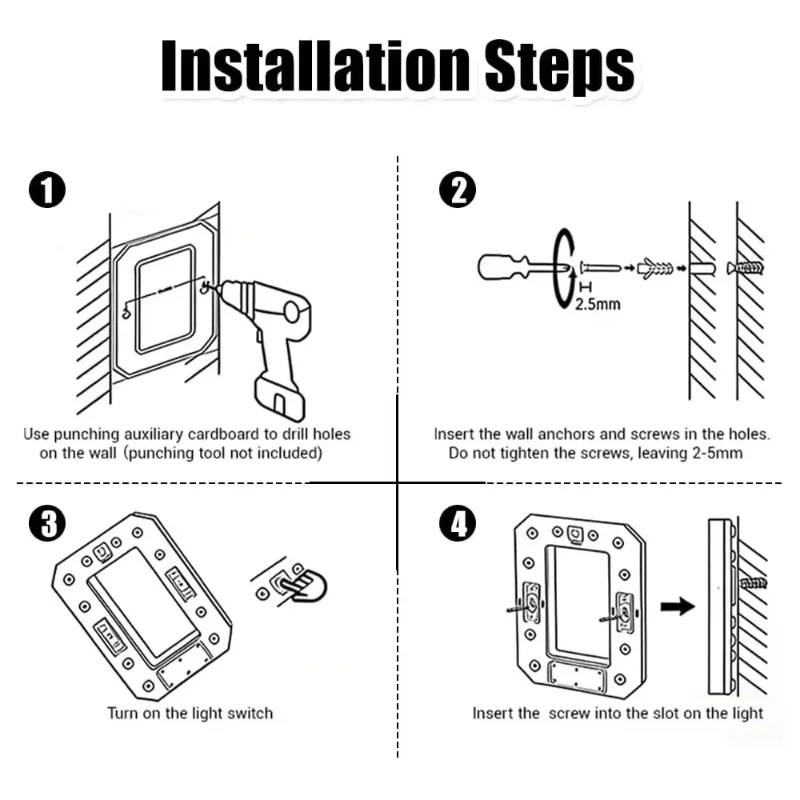 Installation Steps

1

Use punching auxiliary cardboard to drill holes on the wall (punching tool not included)

2

2.5mm

Insert the wall anchors and screws in the holes. Do not tighten the screws, leaving 2-5mm

3

Turn on the light switch

4

Insert the screw into the slot on the light