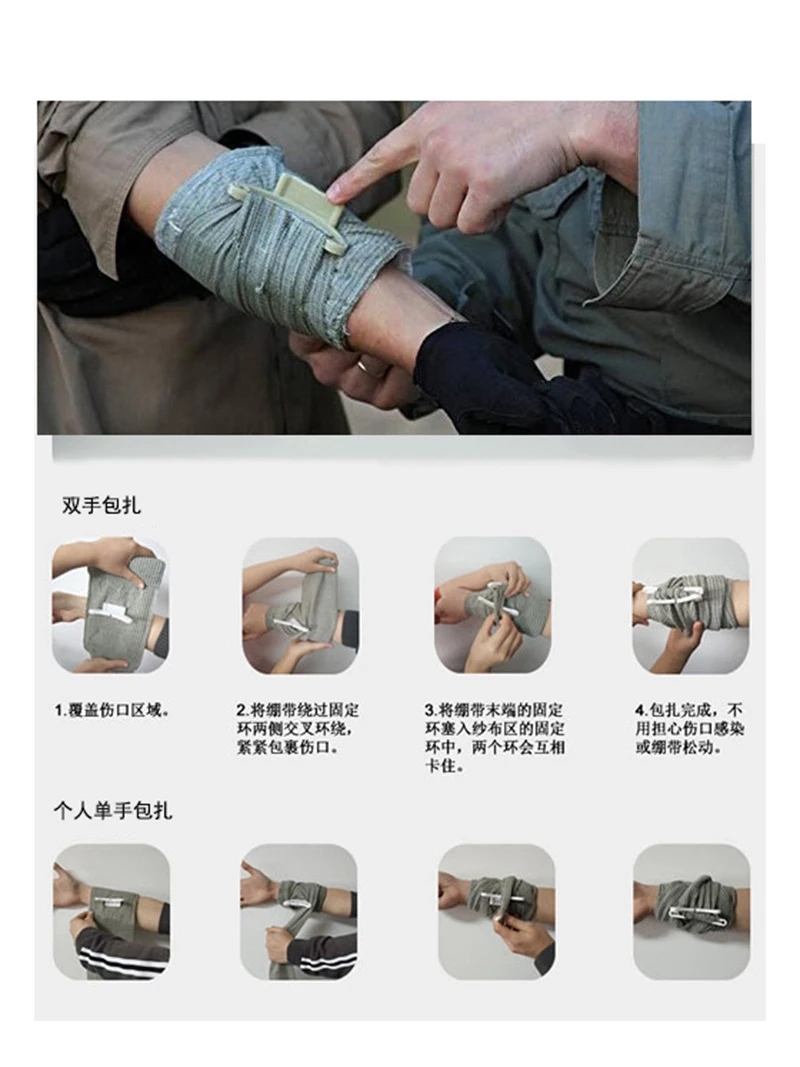 双手包扎

1.覆盖伤口区域。

2.将绷带绕过固定环两侧交叉环绕，紧紧包裹伤口。

3.将绷带末端的固定环塞入纱布区的固定环中，两个环会互相卡住。

4.包扎完成，不用担心伤口感染或绷带松动。

个人单手包扎