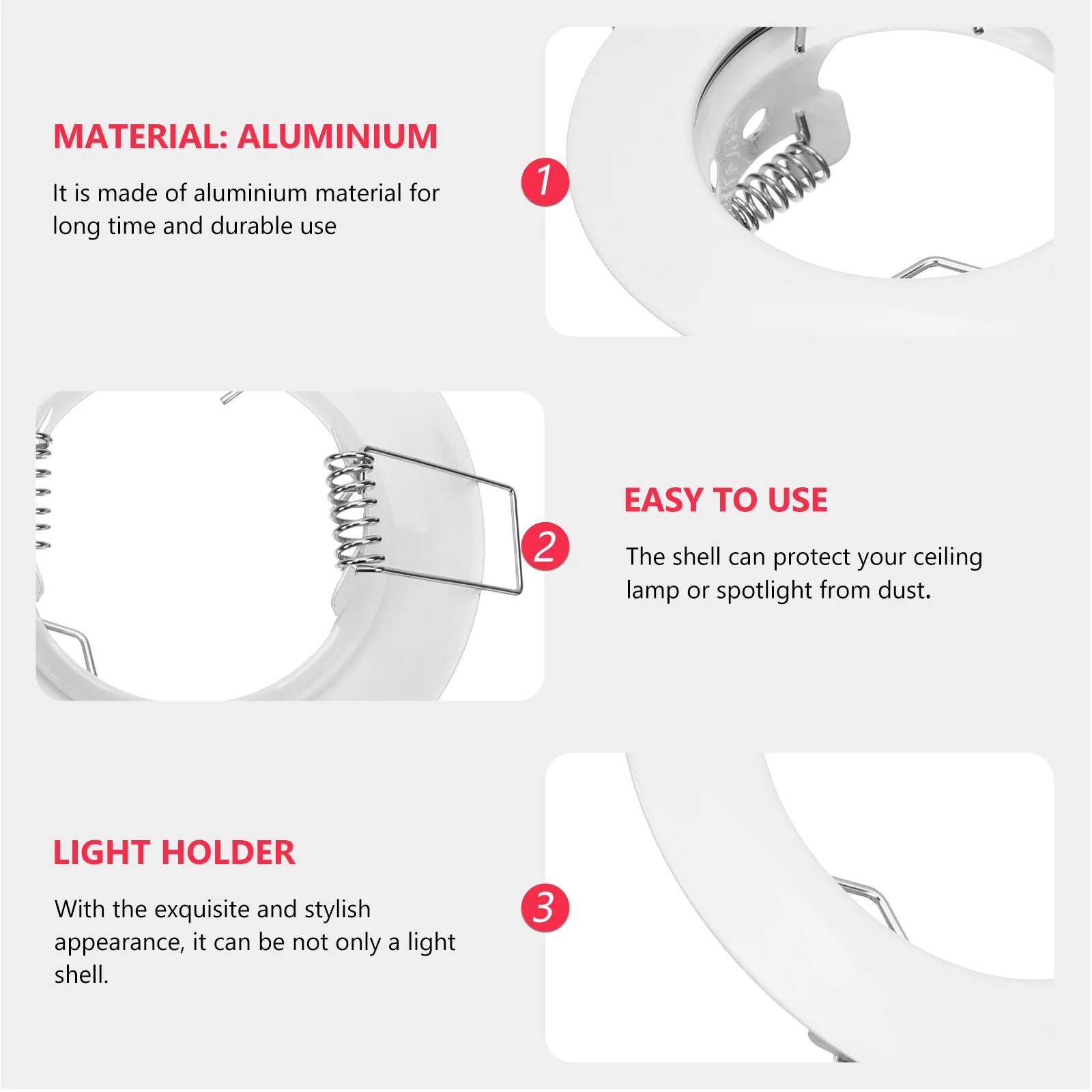 MATERIAL: ALUMINIUM

It is made of aluminium material for long time and durable use

1

2

EASY TO USE

The shell can protect your ceiling lamp or spotlight from dust.

LIGHT HOLDER

With the exquisite and stylish appearance, it can be not only a light shell.

3