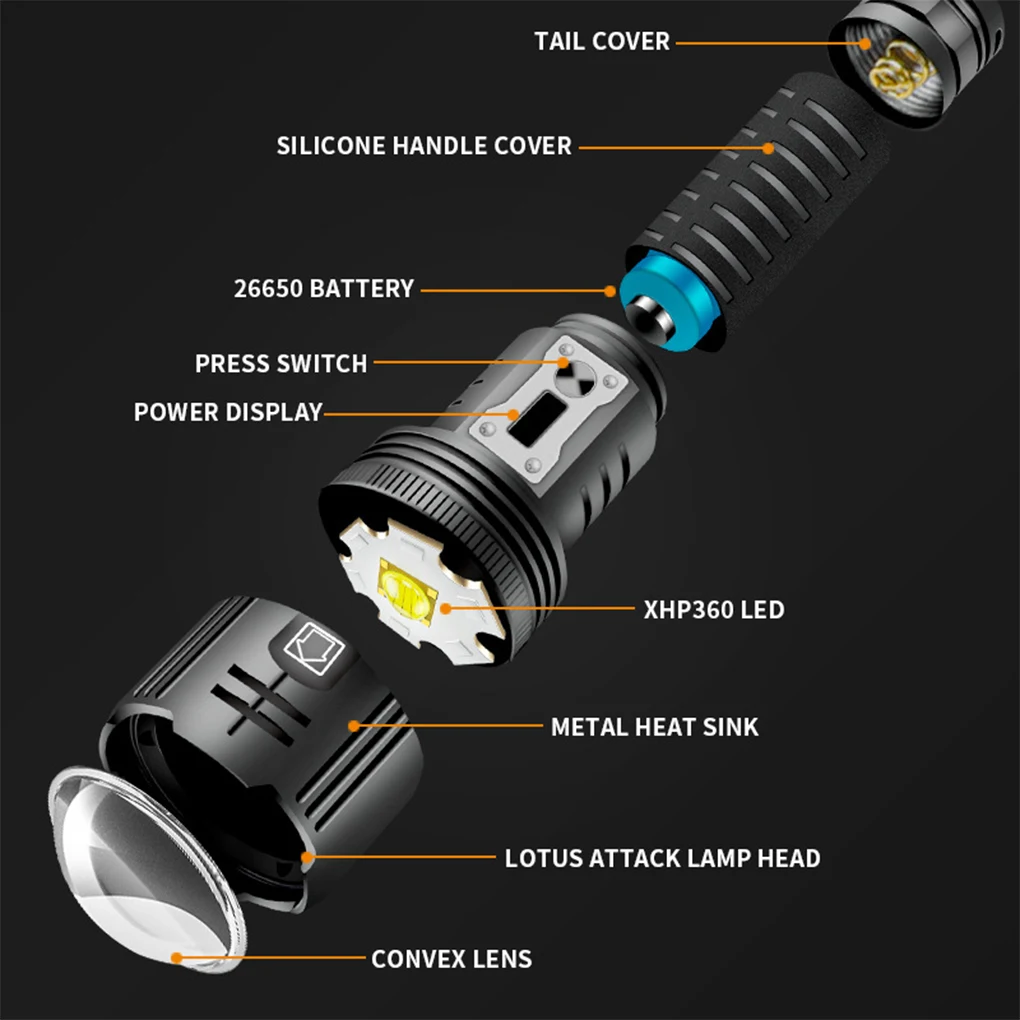 TAIL COVER

SILICONE HANDLE COVER

26650 BATTERY

PRESS SWITCH

POWER DISPLAY

XHP360 LED

METAL HEAT SINK

LOTUS ATTACK LAMP HEAD

CONVEX LENS