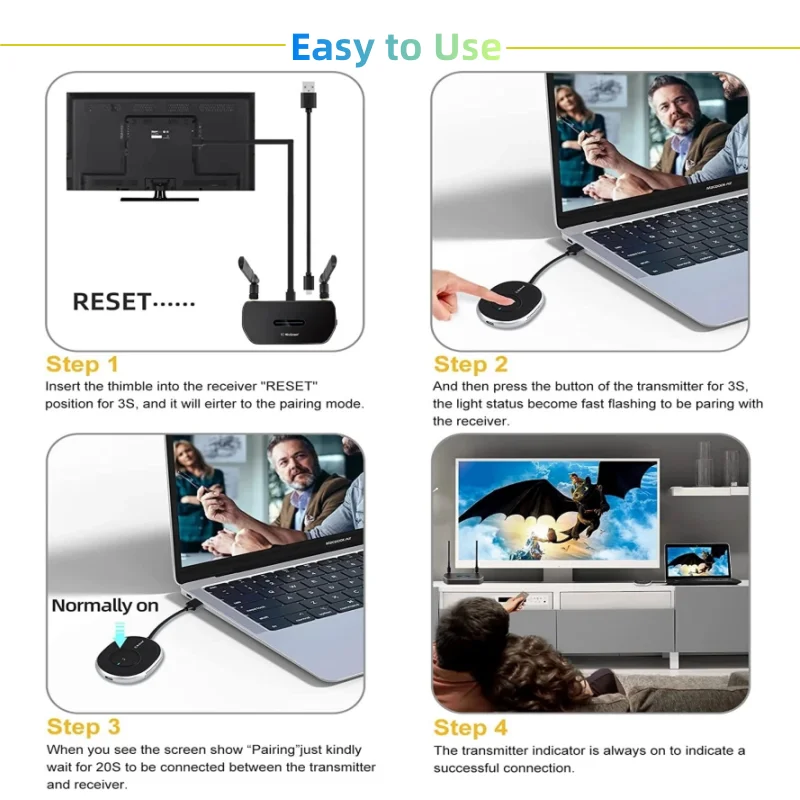 Easy to Use

RESET......

Step 1
Insert the thimble into the receiver "RESET" position for 3S, and it will eirter to the pairing mode.

Step 2
And then press the button of the transmitter for 3S, the light status become fast flashing to be paring with the receiver.

Normally on

Step 3
When you see the screen show "Pairing"just kindly wait for 20S to be connected between the transmitter and receiver.

Step 4
The transmitter indicator is always on to indicate a successful connection.