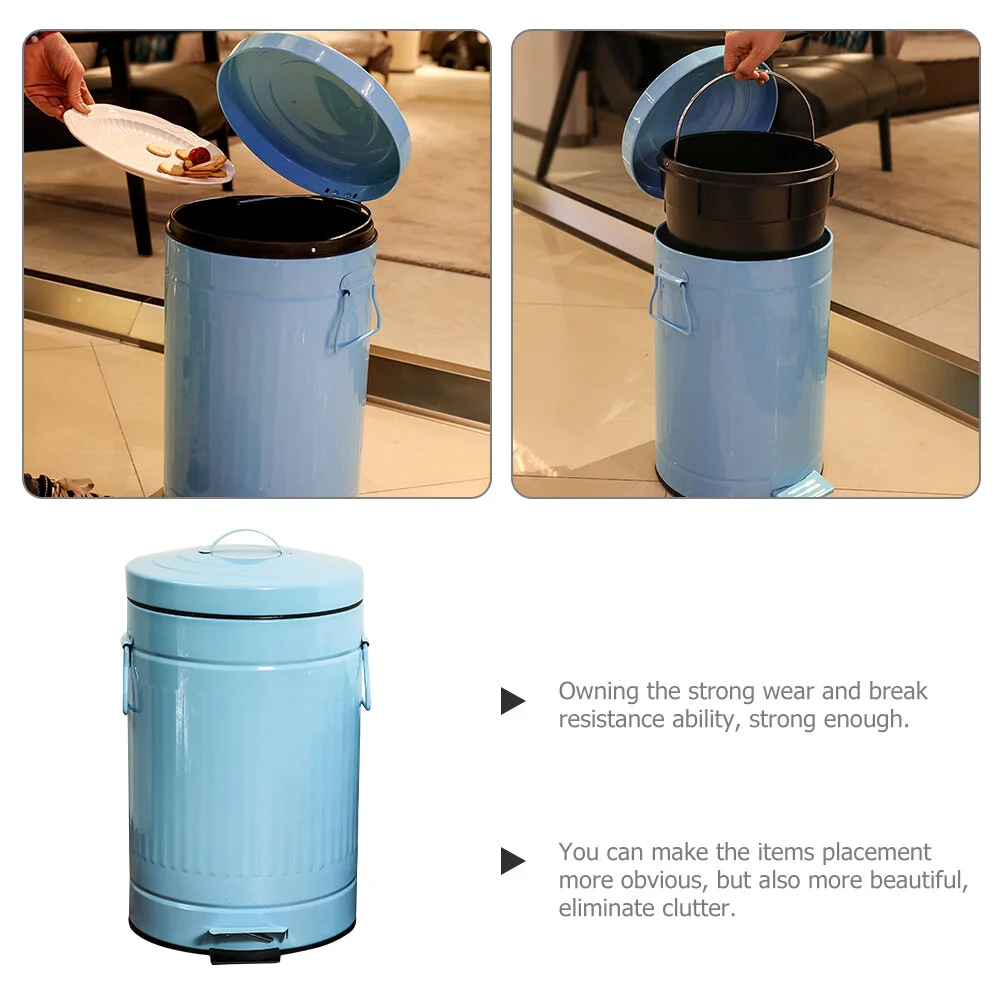 Owning the strong wear and break resistance ability, strong enough.

You can make the items placement more obvious, but also more beautiful, eliminate clutter.