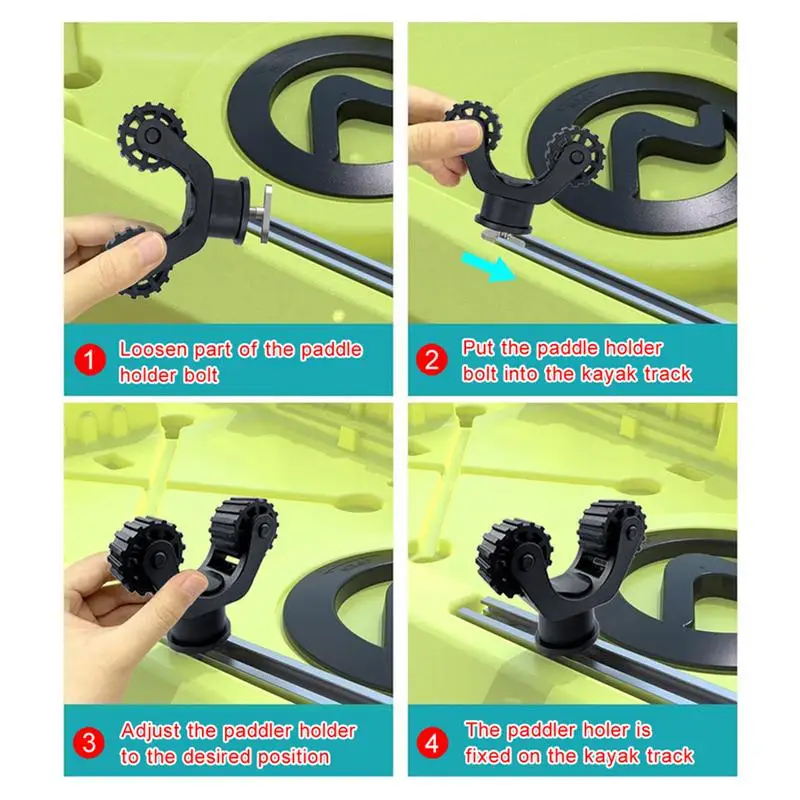 1 Loosen part of the paddle holder bolt

2 Put the paddle holder bolt into the kayak track

3 Adjust the paddler holder to the desired position

4 The paddler holer is fixed on the kayak track