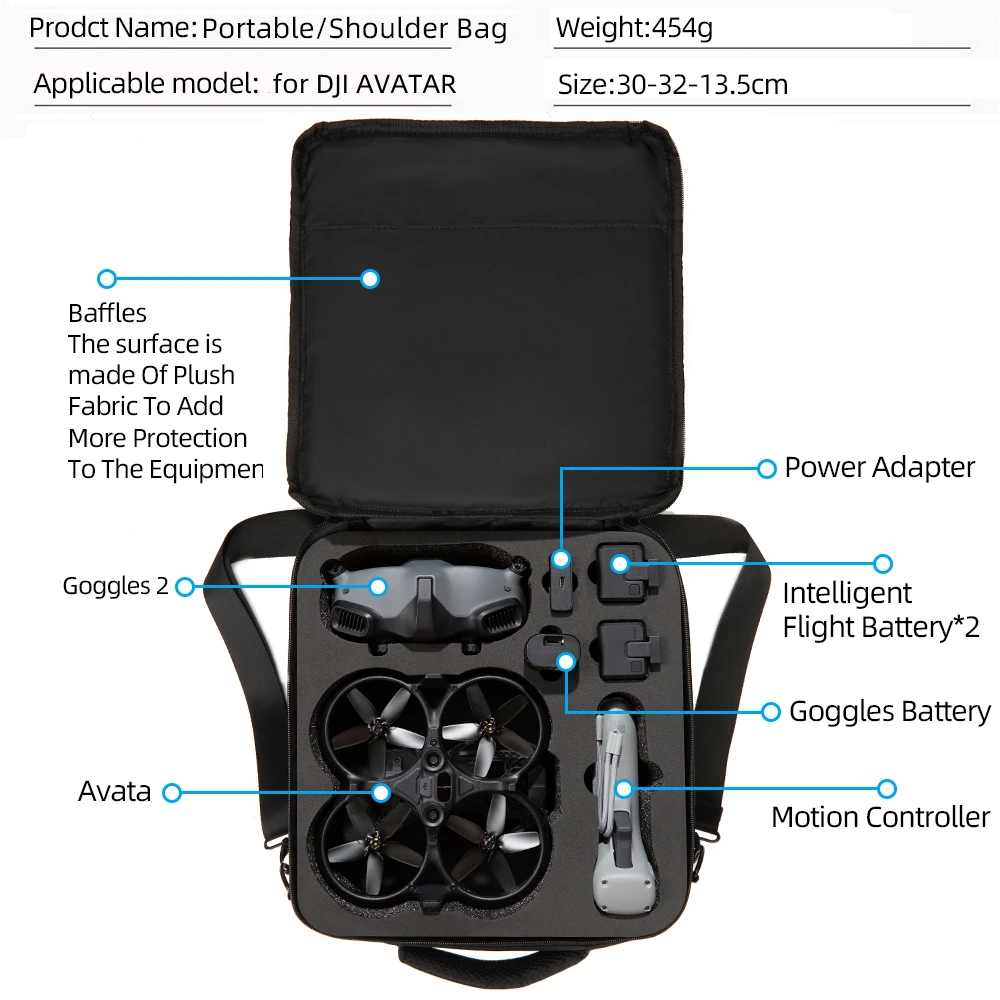 Prodct Name: Portable/Shoulder Bag
Weight:454g
Applicable model: for DJI AVATAR
Size:30-32-13.5cm

Baffles
The surface is made Of Plush Fabric To Add More Protection To The Equipmen

Power Adapter

Goggles 2

Intelligent Flight Battery*2

Goggles Battery

Avata

Motion Controller