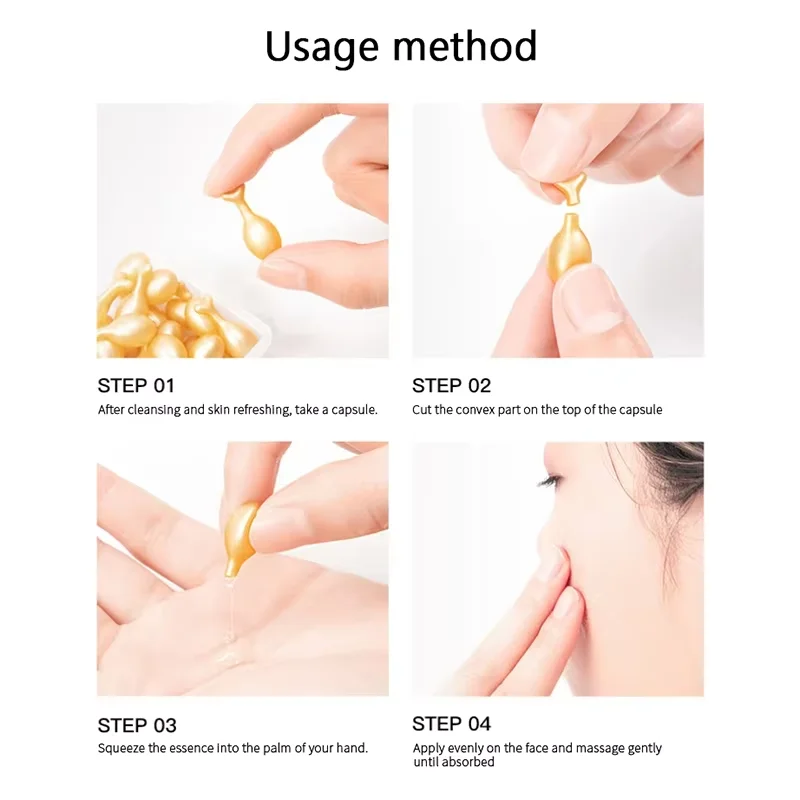 Usage method

STEP 01
After cleansing and skin refreshing, take a capsule.

STEP 02
Cut the convex part on the top of the capsule

STEP 03
Squeeze the essence into the palm of your hand.

STEP 04
Apply evenly on the face and massage gently until absorbed