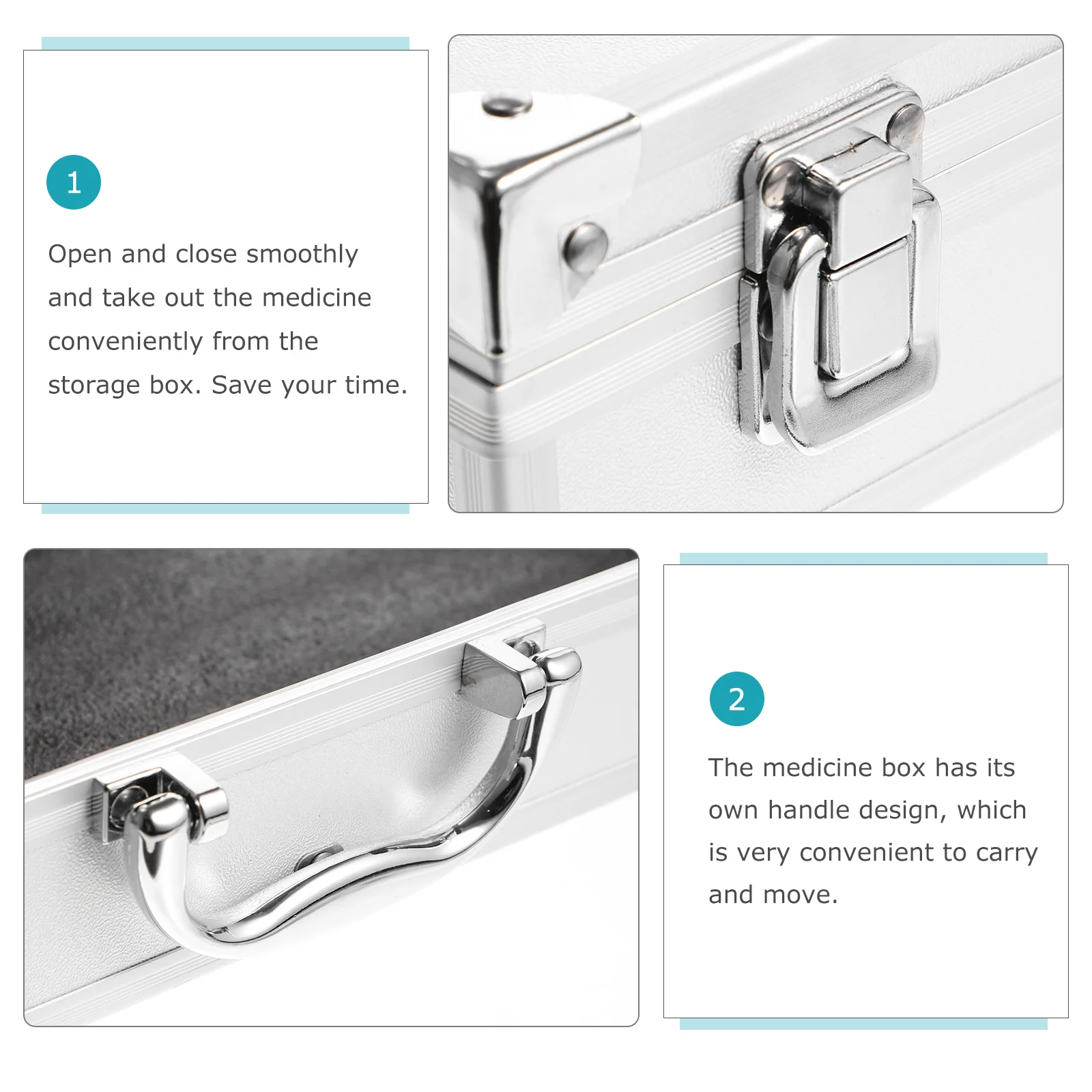 1

Open and close smoothly and take out the medicine conveniently from the storage box. Save your time.

2

The medicine box has its own handle design, which is very convenient to carry and move.