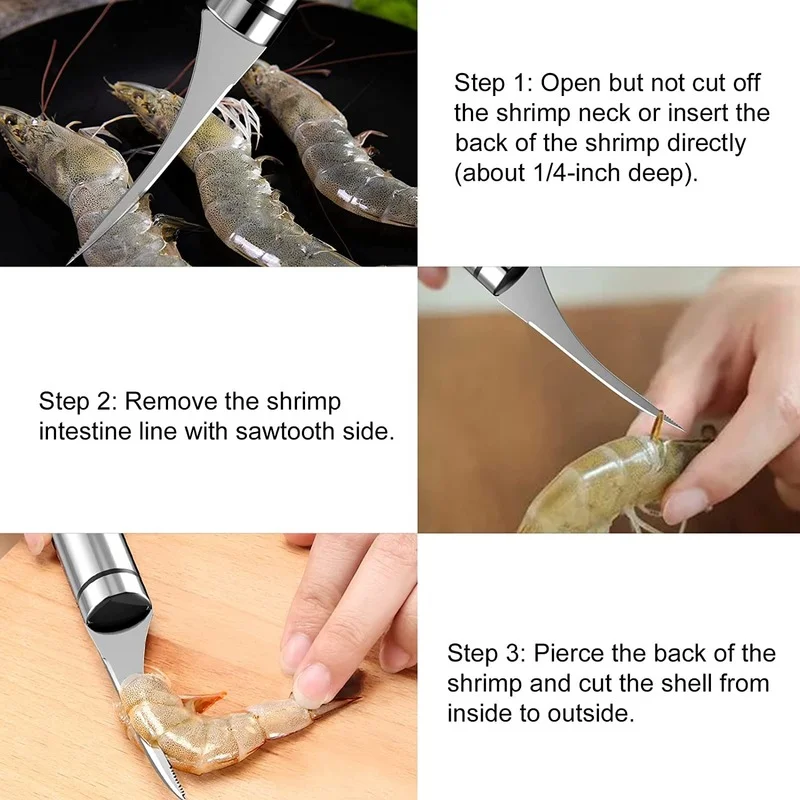 Step 1: Open but not cut off the shrimp neck or insert the back of the shrimp directly (about 1/4-inch deep).

Step 2: Remove the shrimp intestine line with sawtooth side.

Step 3: Pierce the back of the shrimp and cut the shell from inside to outside.