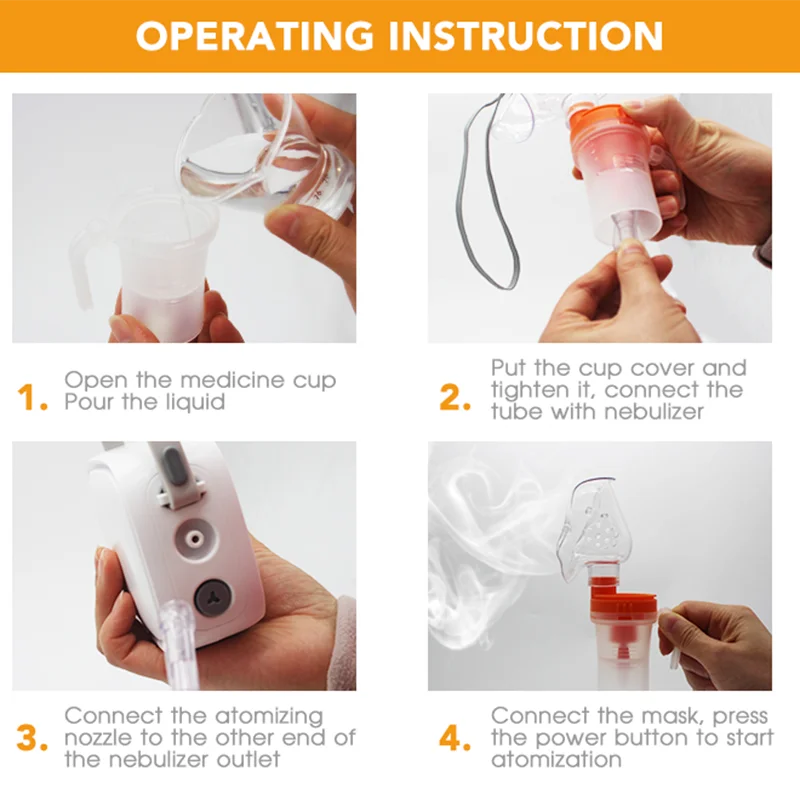 OPERATING INSTRUCTION

1. Open the medicine cup
Pour the liquid

2. Put the cup cover and tighten it, connect the tube with nebulizer

3. Connect the atomizing nozzle to the other end of the nebulizer outlet

4. Connect the mask, press the power button to start atomization