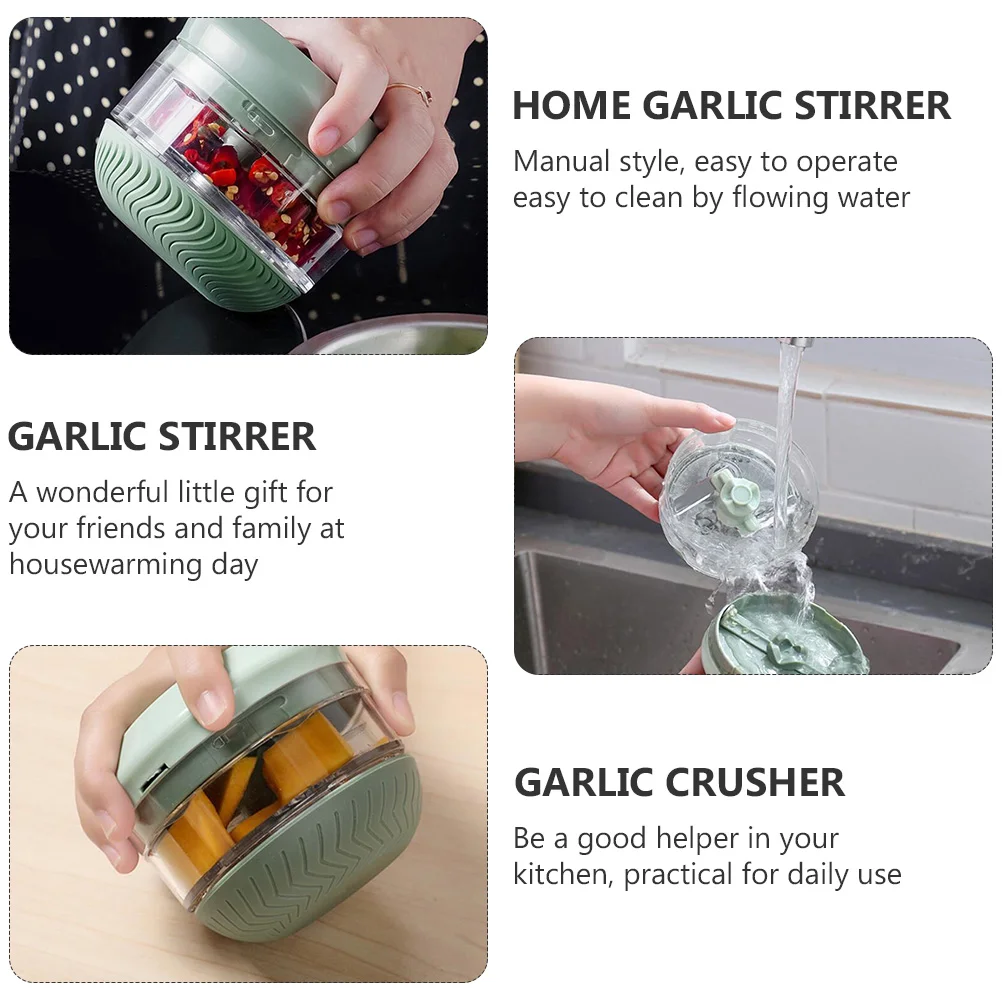 HOME GARLIC STIRRER

Manual style, easy to operate easy to clean by flowing water

GARLIC STIRRER

A wonderful little gift for your friends and family at housewarming day

GARLIC CRUSHER

Be a good helper in your kitchen, practical for daily use