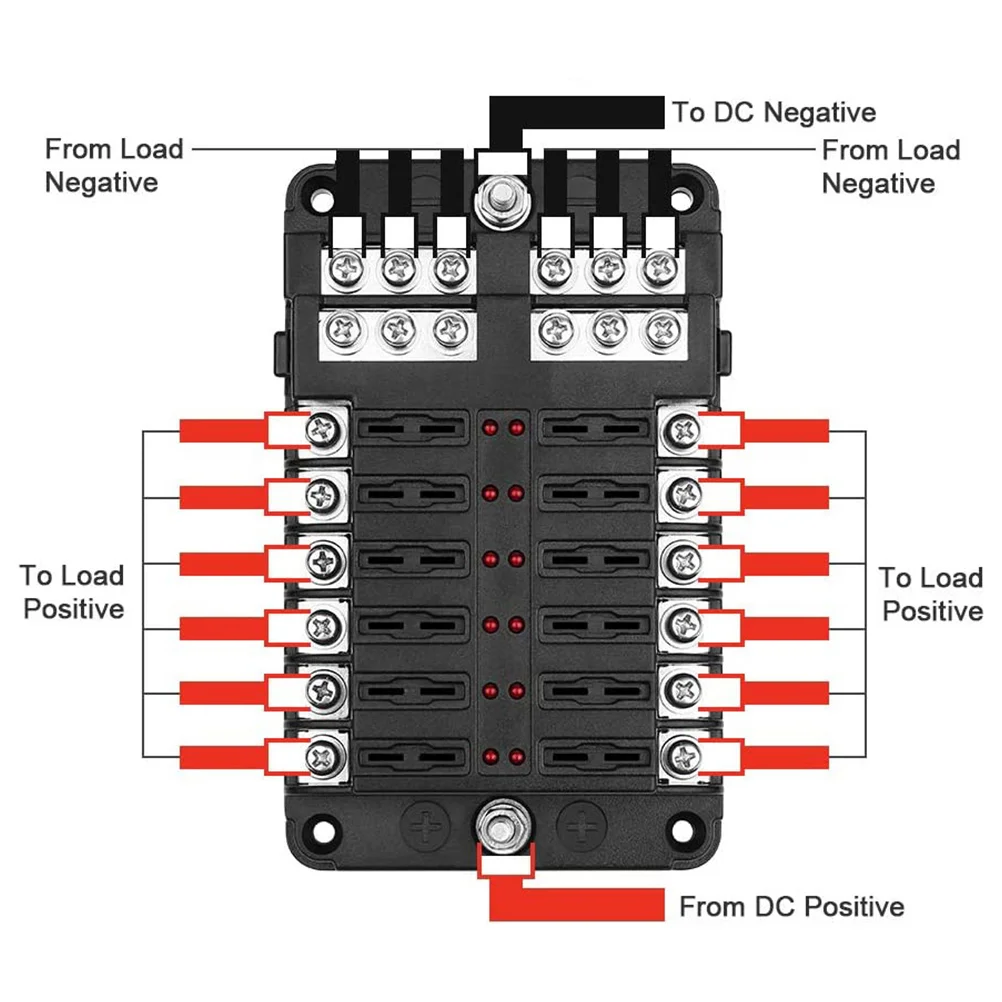 To DC Negative

From Load Negative

From Load Negative

To Load Positive

To Load Positive

From DC Positive