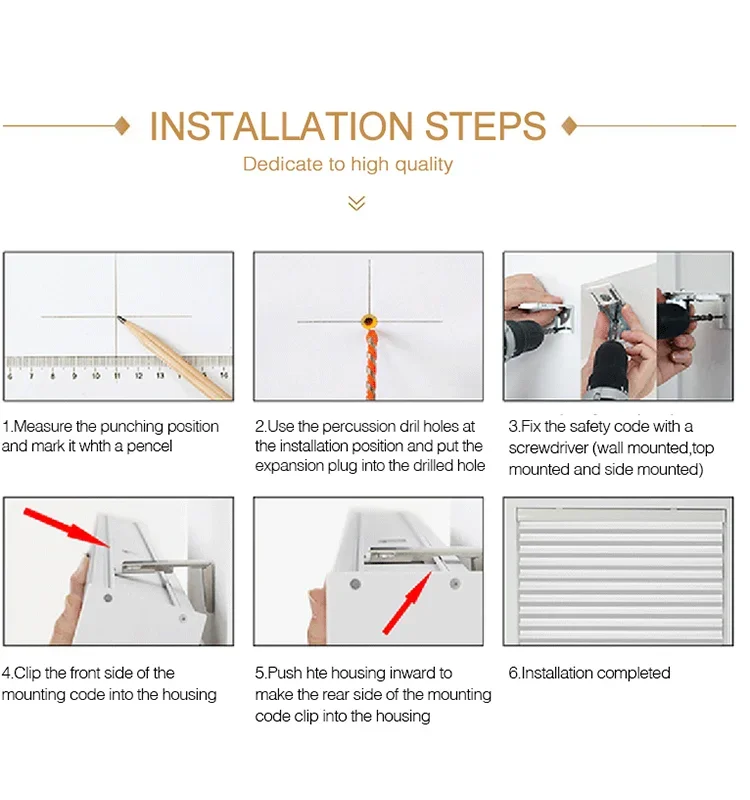 INSTALLATION STEPS

Dedicate to high quality

6 7 8 9 10 11 12 13 16

1.Measure the punching position and mark it whth a pencel

2.Use the percussion dril holes at the installation position and put the expansion plug into the drilled hole

3.Fix the safety code with a screwdriver (wall mounted,top mounted and side mounted)

4.Clip the front side of the mounting code into the housing

5.Push hte housing inward to make the rear side of the mounting code clip into the housing

6.Installation completed