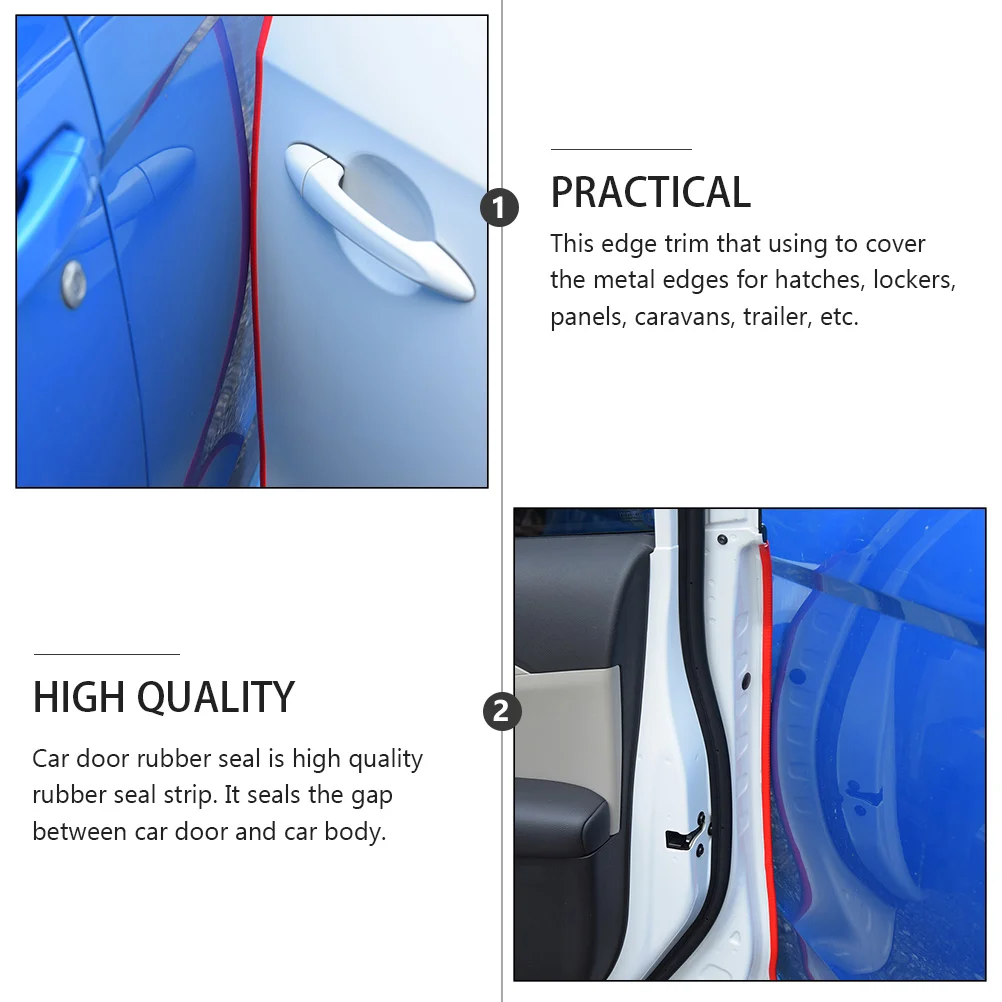 1

PRACTICAL

This edge trim that using to cover the metal edges for hatches, lockers, panels, caravans, trailer, etc.

HIGH QUALITY

Car door rubber seal is high quality rubber seal strip. It seals the gap between car door and car body.

2