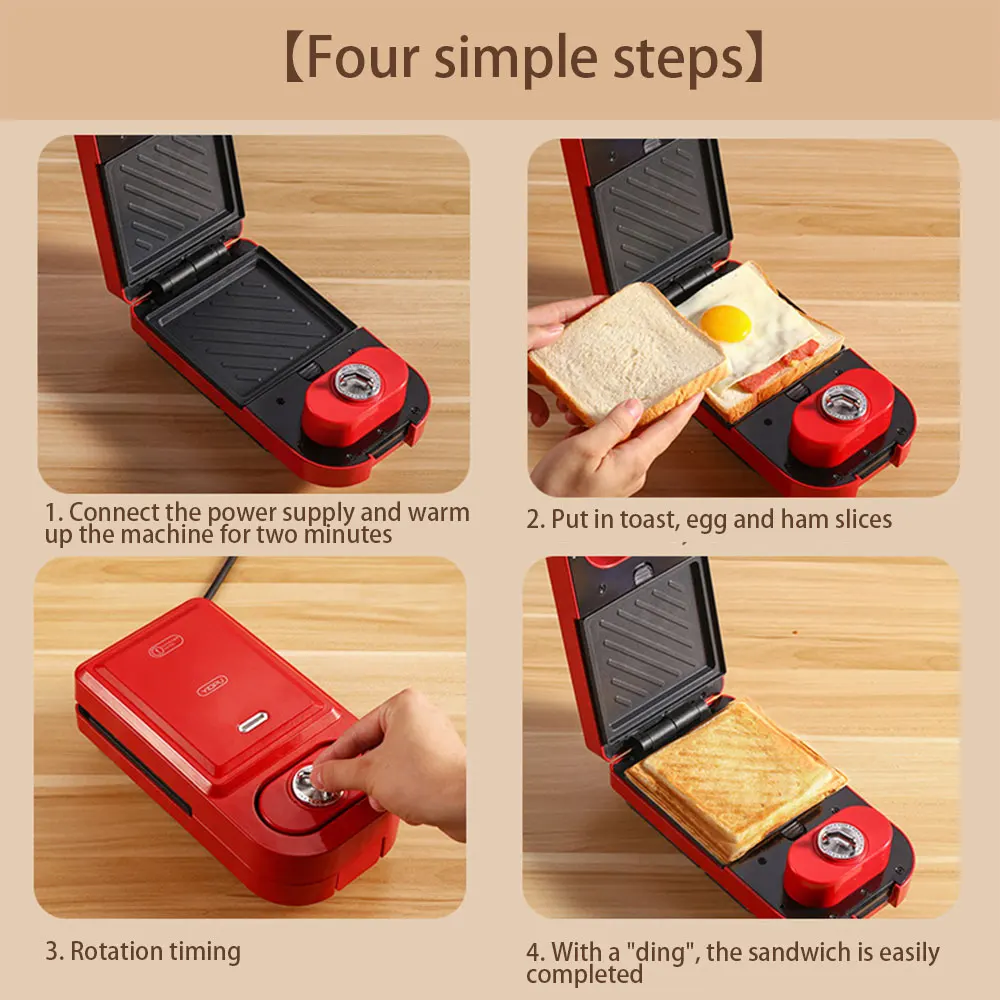 【Four simple steps】

1. Connect the power supply and warm up the machine for two minutes

2. Put in toast, egg and ham slices

3. Rotation timing

4. With a "ding", the sandwich is easily completed