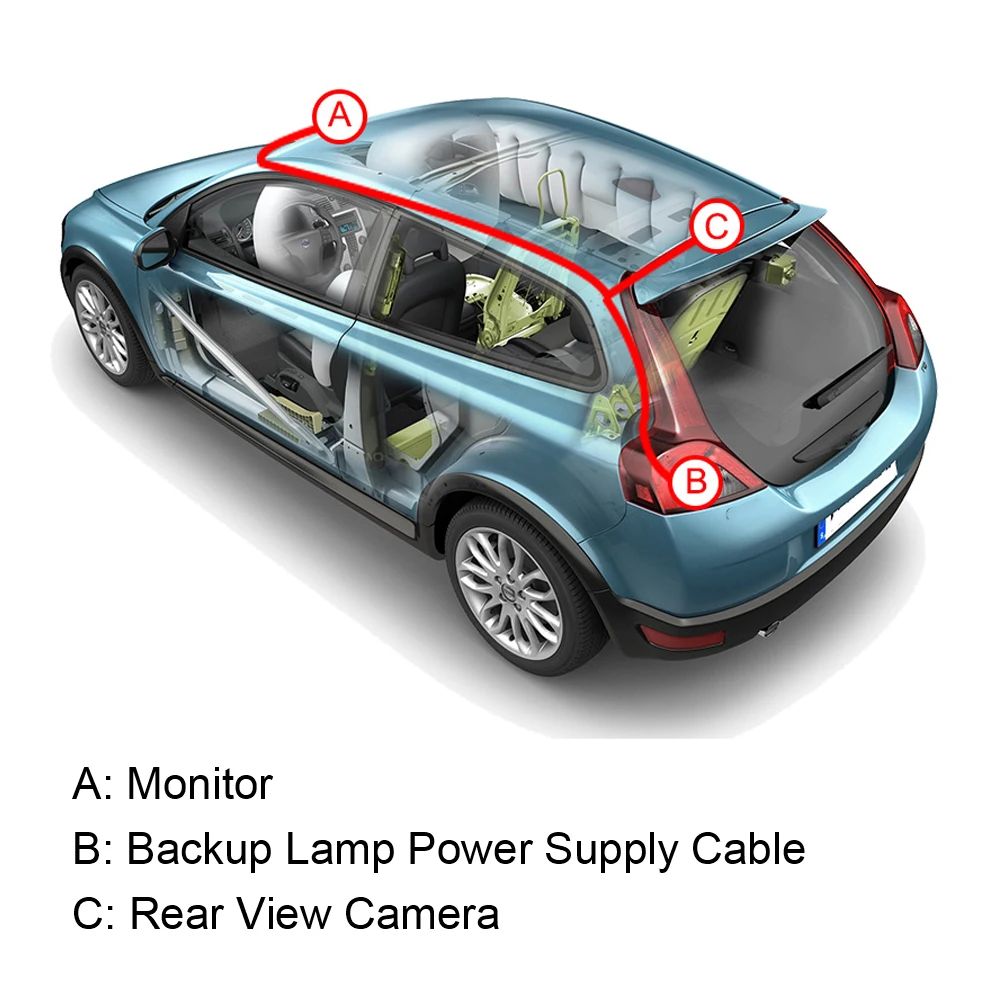 A

C

B

A: Monitor
B: Backup Lamp Power Supply Cable
C: Rear View Camera