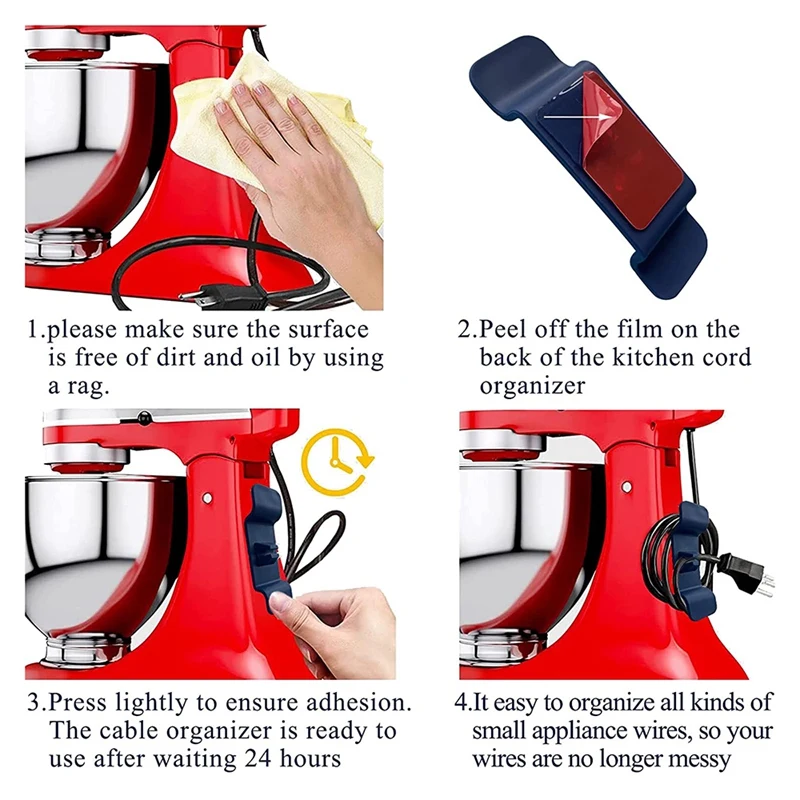 1.please make sure the surface is free of dirt and oil by using a rag.

2.Peel off the film on the back of the kitchen cord organizer

3.Press lightly to ensure adhesion. The cable organizer is ready to use after waiting 24 hours

4.It easy to organize all kinds of small appliance wires, so your wires are no longer messy