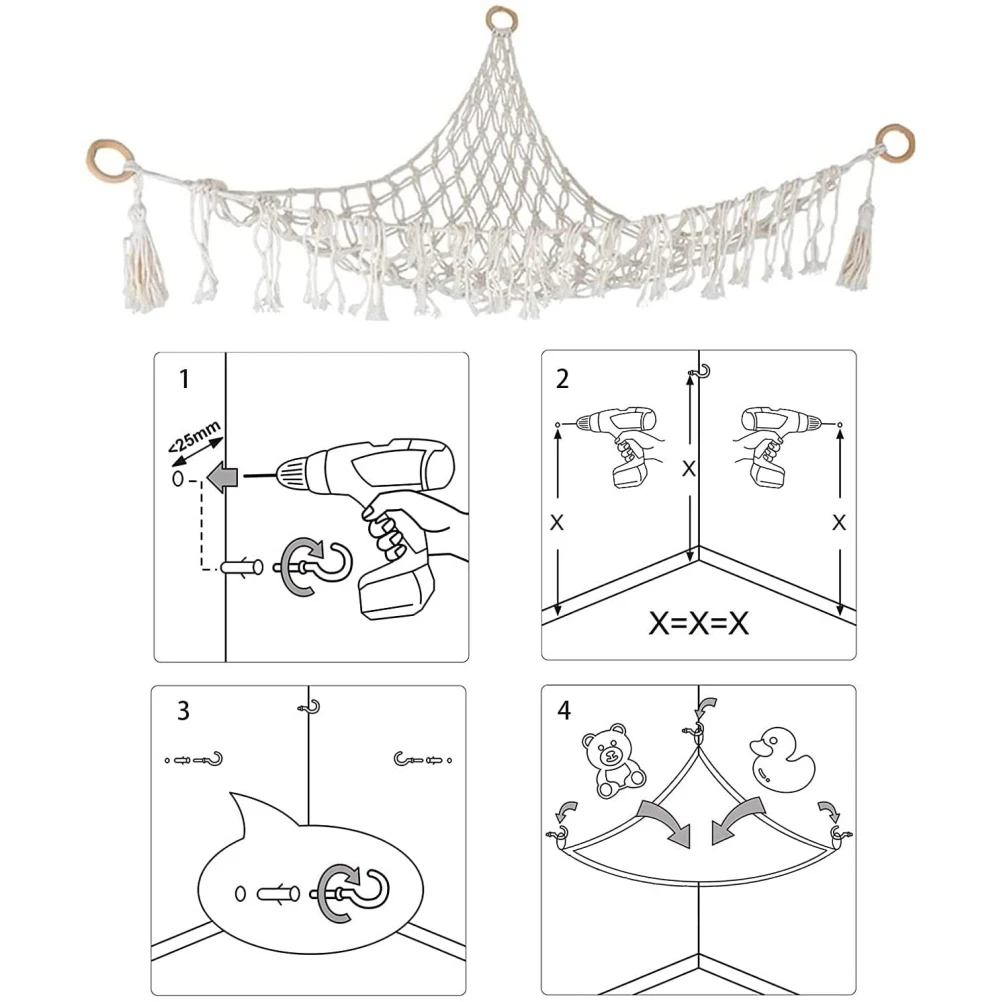 1

<25mm

2

X

X

X

X=X=X

3

4