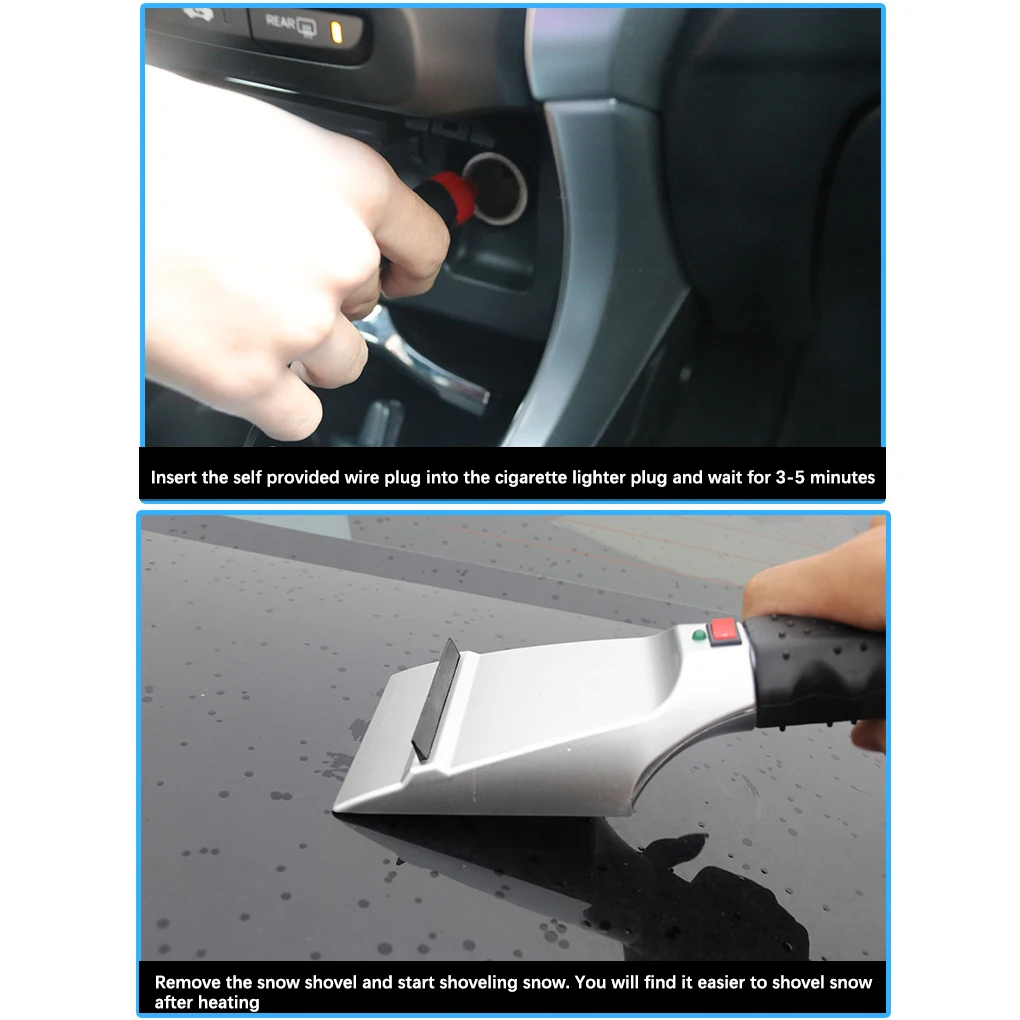 REAR

Insert the self provided wire plug into the cigarette lighter plug and wait for 3-5 minutes

Remove the snow shovel and start shoveling snow. You will find it easier to shovel snow after heating