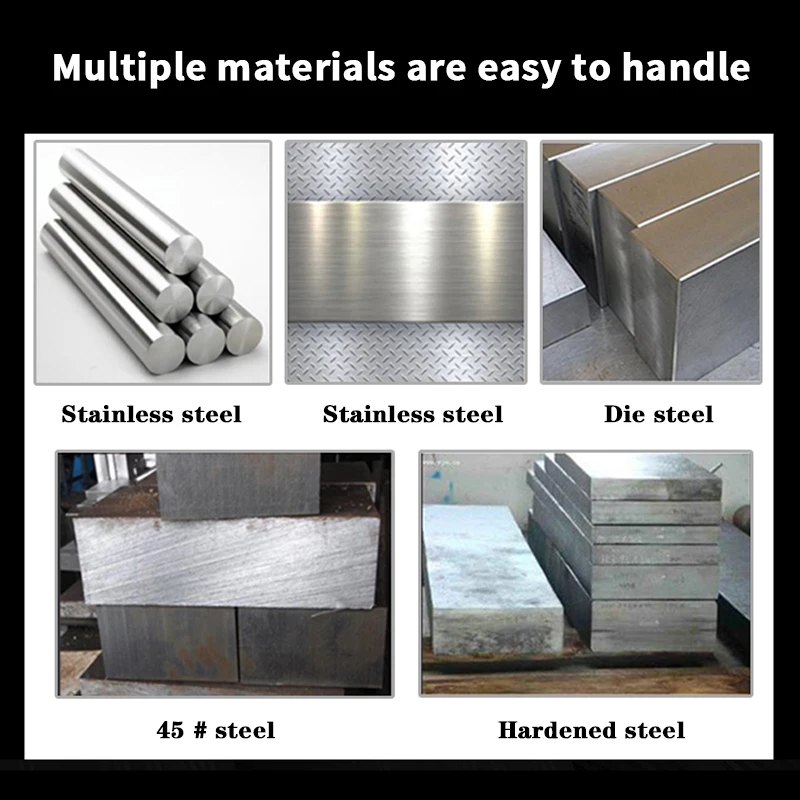 Multiple materials are easy to handle

Stainless steel

Stainless steel

Die steel

45 # steel

Hardened steel