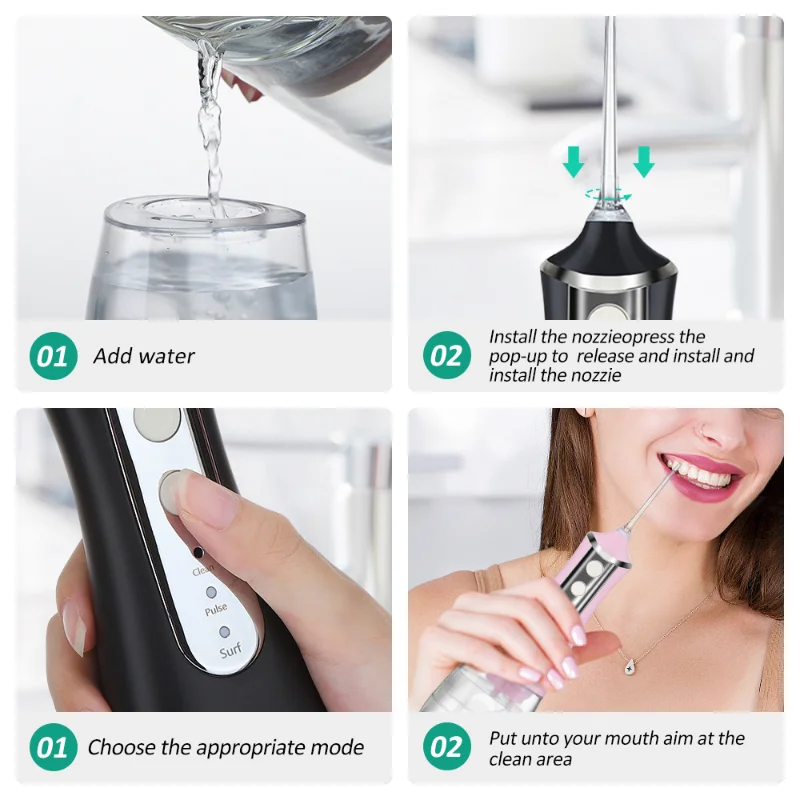 01 Add water

02 Install the nozzieopress the pop-up to release and install and install the nozzie

Clean
Pulse
Surf

01 Choose the appropriate mode

02 Put unto your mouth aim at the clean area