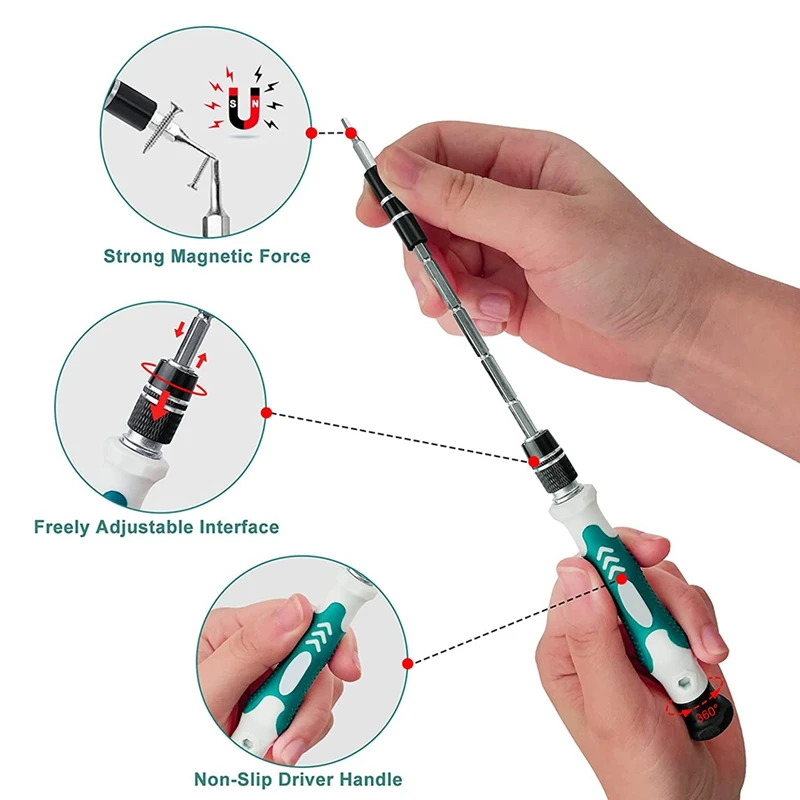 S N

Strong Magnetic Force

Freely Adjustable Interface

Non-Slip Driver Handle

360°