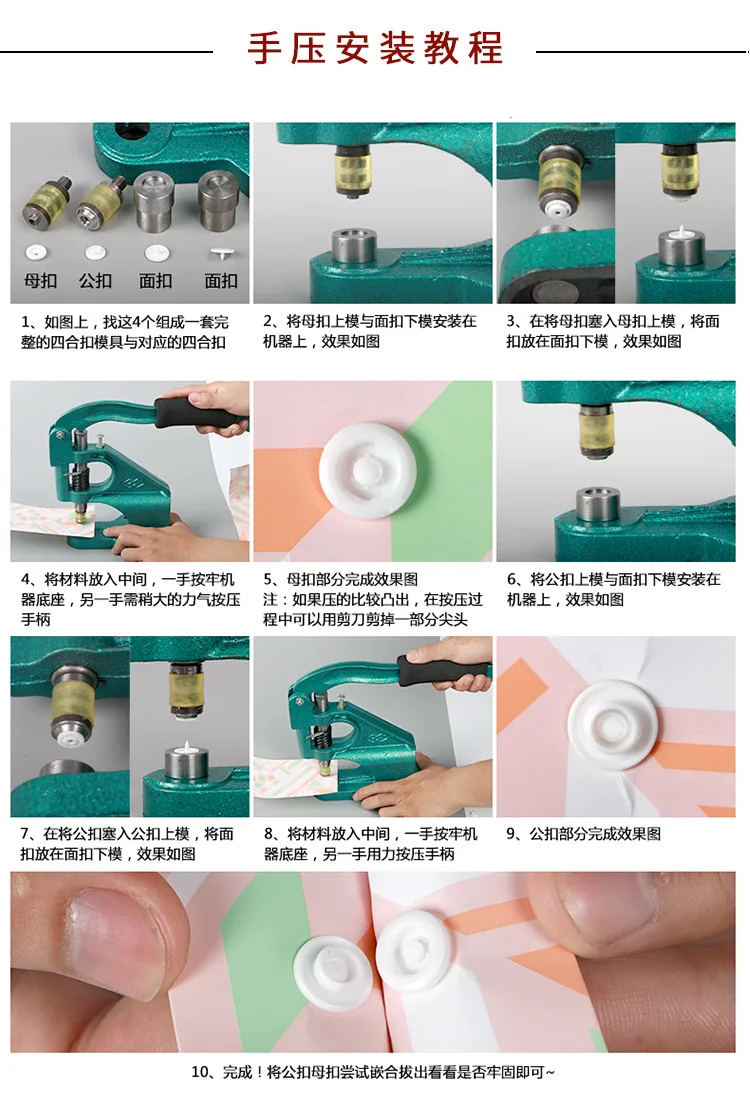 手压安装教程

母扣 公扣 面扣 面扣

1、如图上，找这4个组成一套完整的四合扣模具与对应的四合扣

2、将母扣上模与面扣下模安装在机器上，效果如图

3、在将母扣塞入母扣上模，将面扣放在面扣下模，效果如图

4、将材料放入中间，一手按牢机器底座，另一手需稍大的力气按压手柄

5、母扣部分完成效果图
注：如果压的比较凸出，在按压过程中可以用剪刀剪掉一部分尖头

6、将公扣上模与面扣下模安装在机器上，效果如图

7、在将公扣塞入公扣上模，将面扣放在面扣下模，效果如图

8、将材料放入中间，一手按牢机器底座，另一手用力按压手柄

9、公扣部分完成效果图

10、完成！将公扣母扣尝试嵌合拔出看看是否牢固即可~