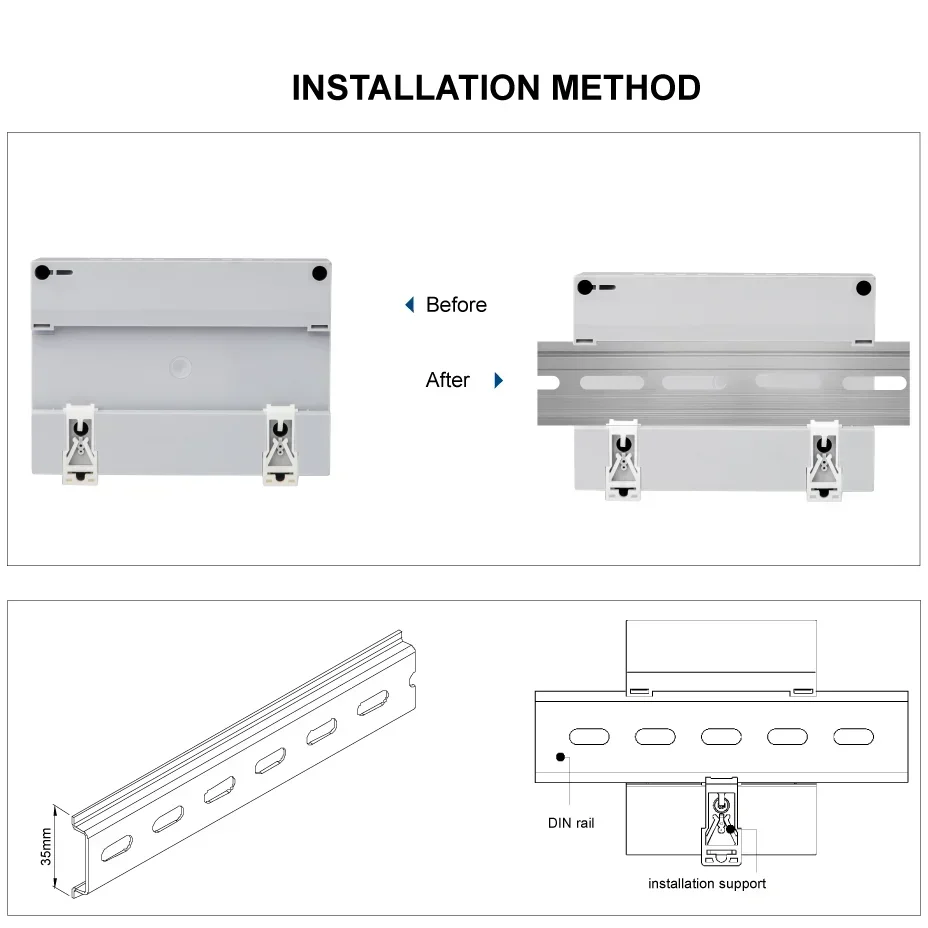 INSTALLATION METHOD

Before

After

35mm

DIN rail

installation support