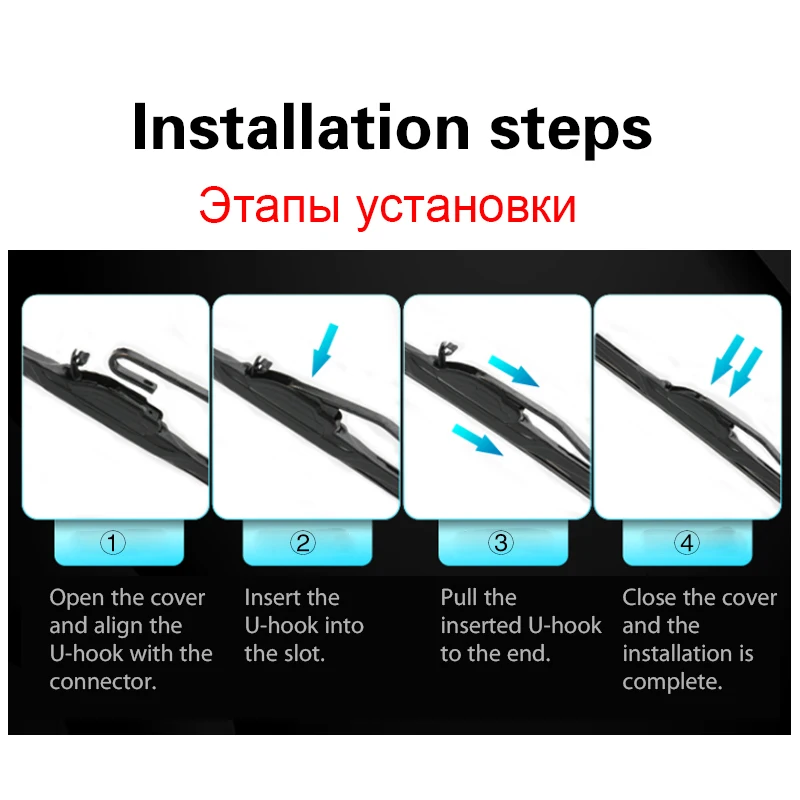 Installation steps

Этапы установки

①

Open the cover and align the U-hook with the connector.

②

Insert the U-hook into the slot.

③

Pull the inserted U-hook to the end.

④

Close the cover and the installation is complete.