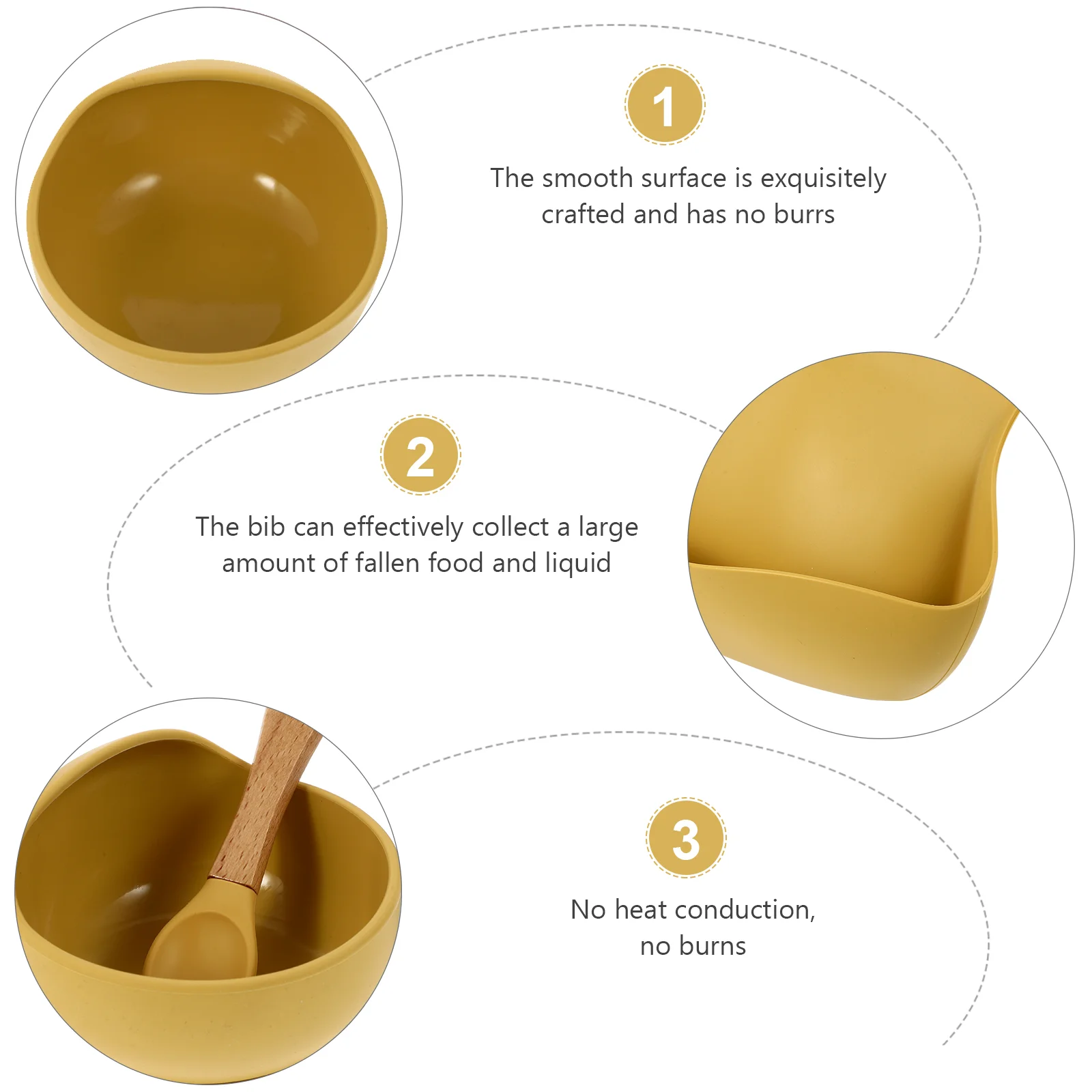 1

The smooth surface is exquisitely crafted and has no burrs

2

The bib can effectively collect a large amount of fallen food and liquid

3

No heat conduction, no burns