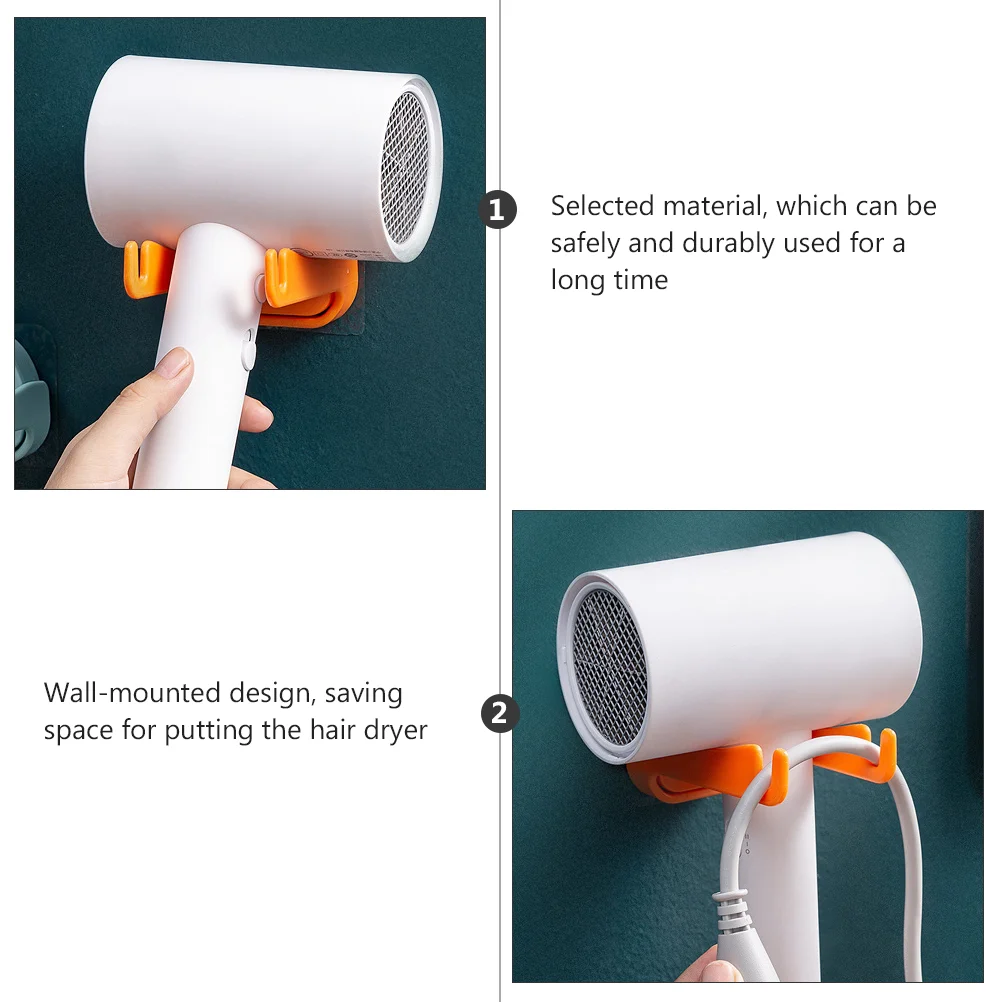 1

Selected material, which can be safely and durably used for a long time

Wall-mounted design, saving space for putting the hair dryer

2