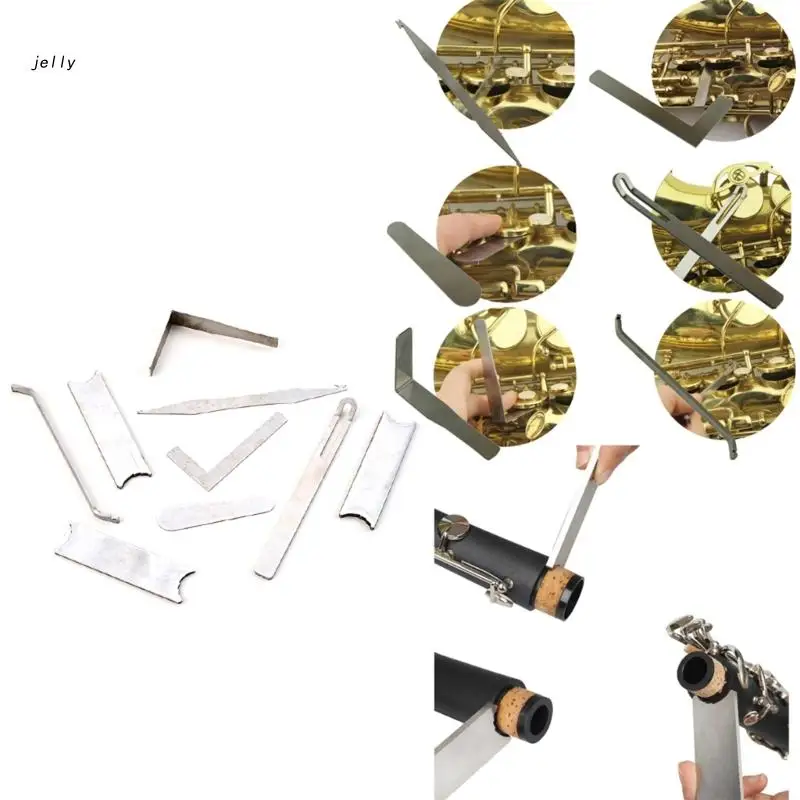 jelly