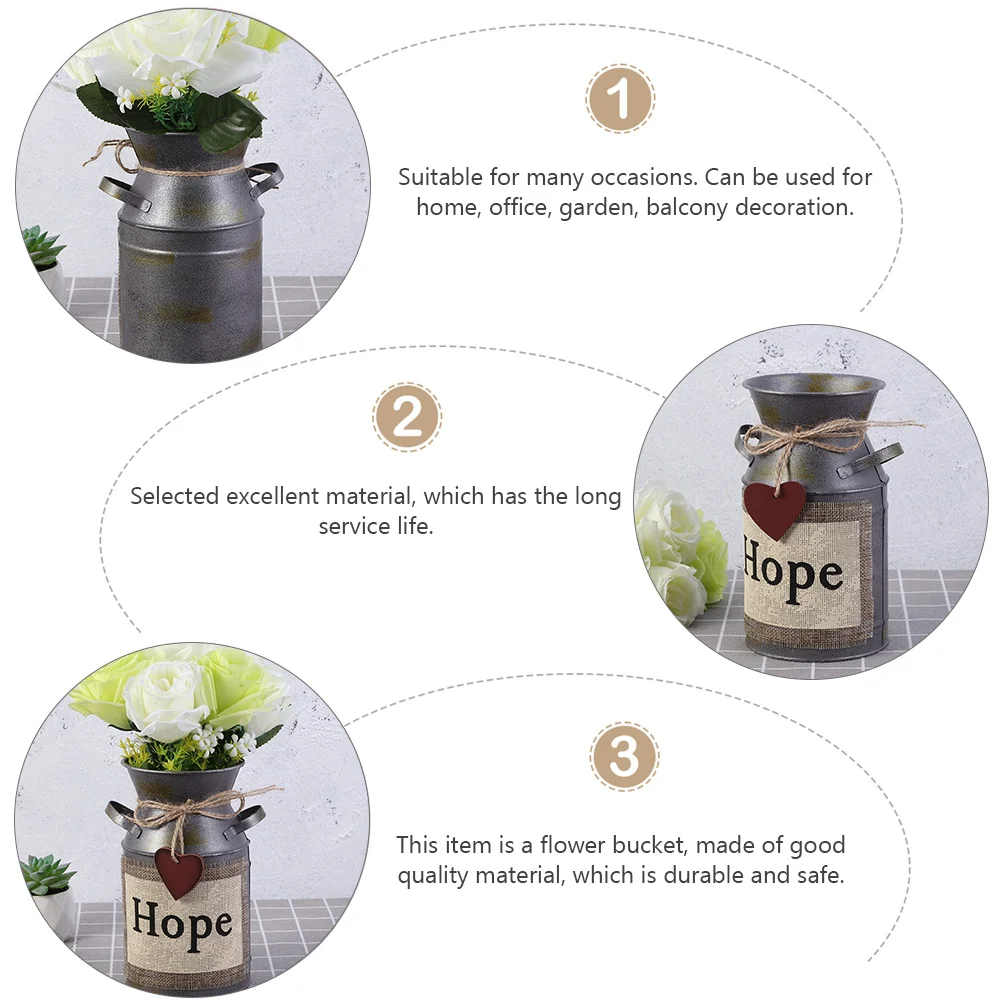 1

Suitable for many occasions. Can be used for home, office, garden, balcony decoration.

2

Selected excellent material, which has the long service life.

Hope

3

This item is a flower bucket, made of good quality material, which is durable and safe.

Hope