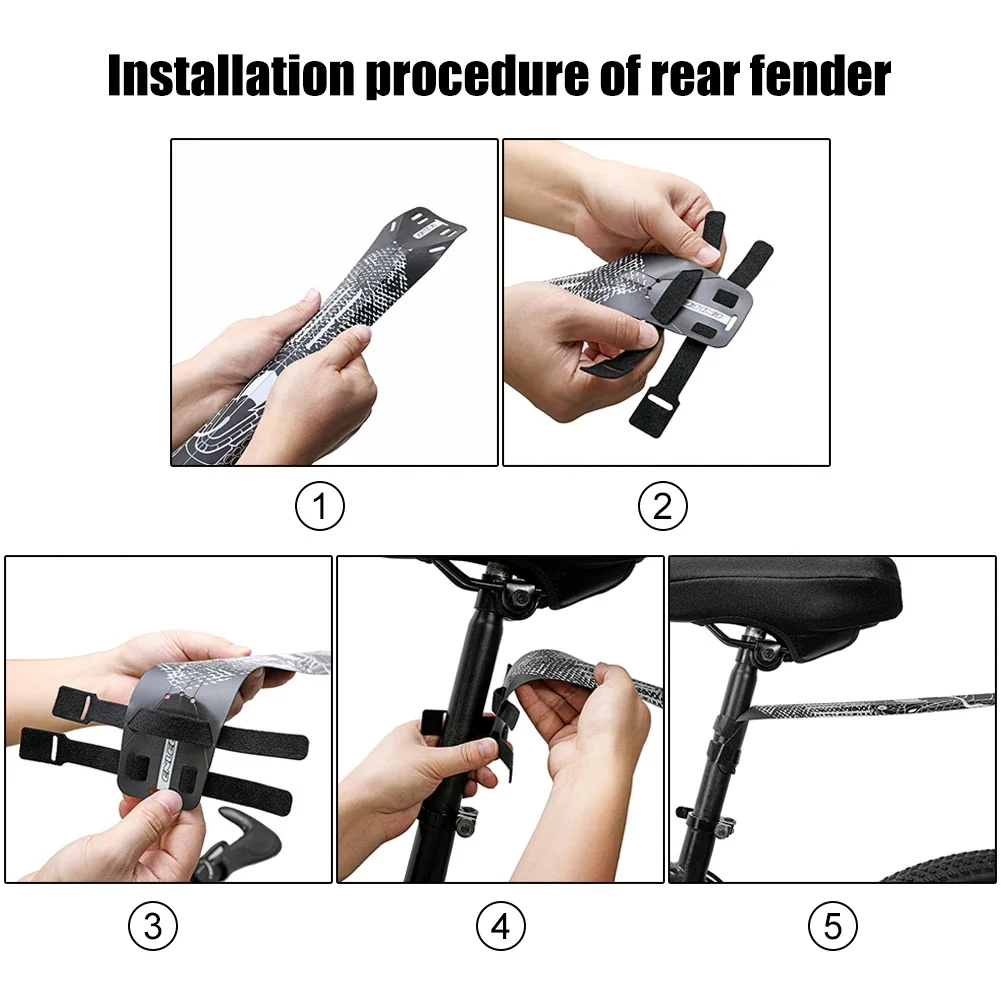 Installation procedure of rear fender

①

②

③

④

⑤