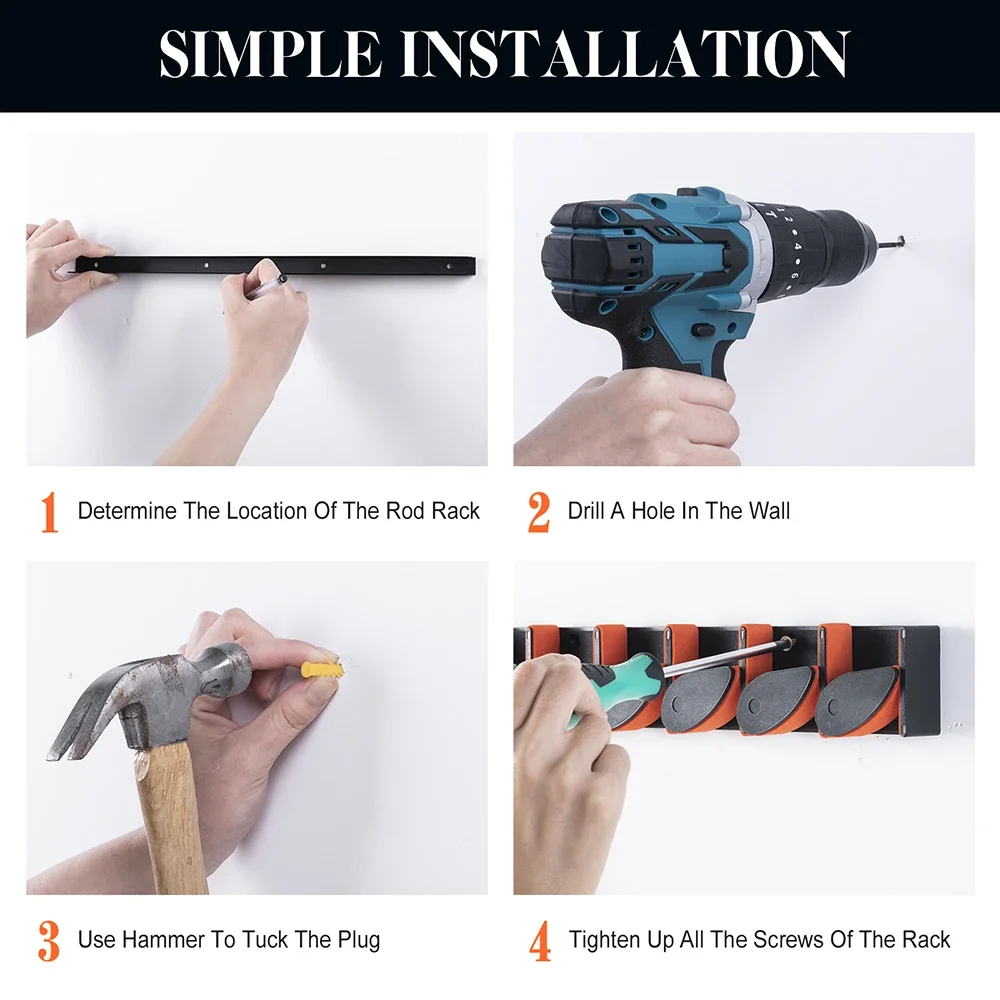 SIMPLE INSTALLATION

1 Determine The Location Of The Rod Rack

2 Drill A Hole In The Wall

3 Use Hammer To Tuck The Plug

4 Tighten Up All The Screws Of The Rack