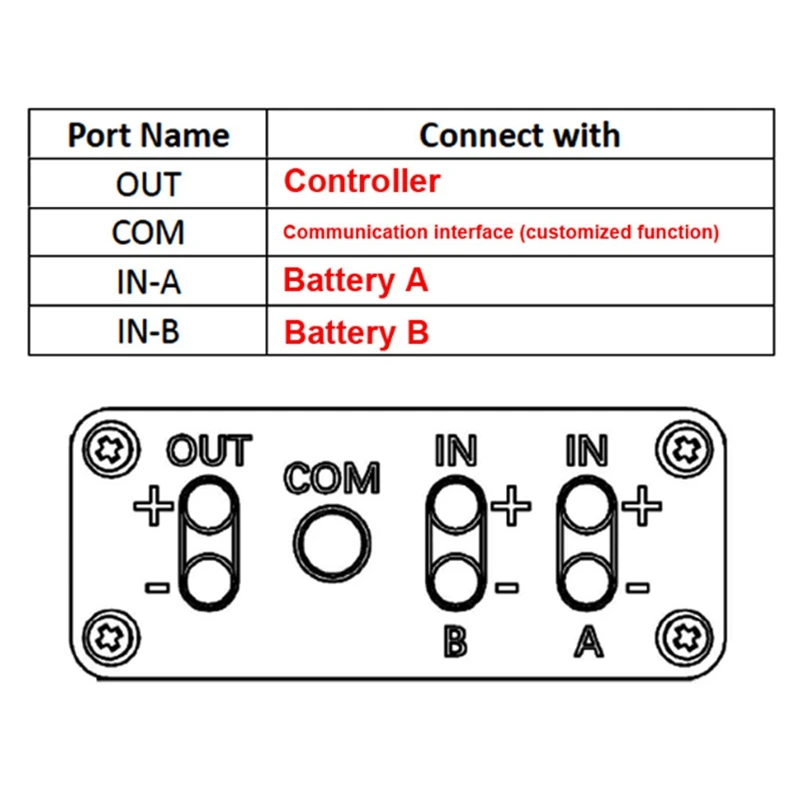 | Port Name | Connect with |
|---|---|
| OUT | Controller |
| COM | Communication interface (customized function) |
| IN-A | Battery A |
| IN-B | Battery B |

OUT
+
-
COM
IN
+
-
B
IN
+
-
A