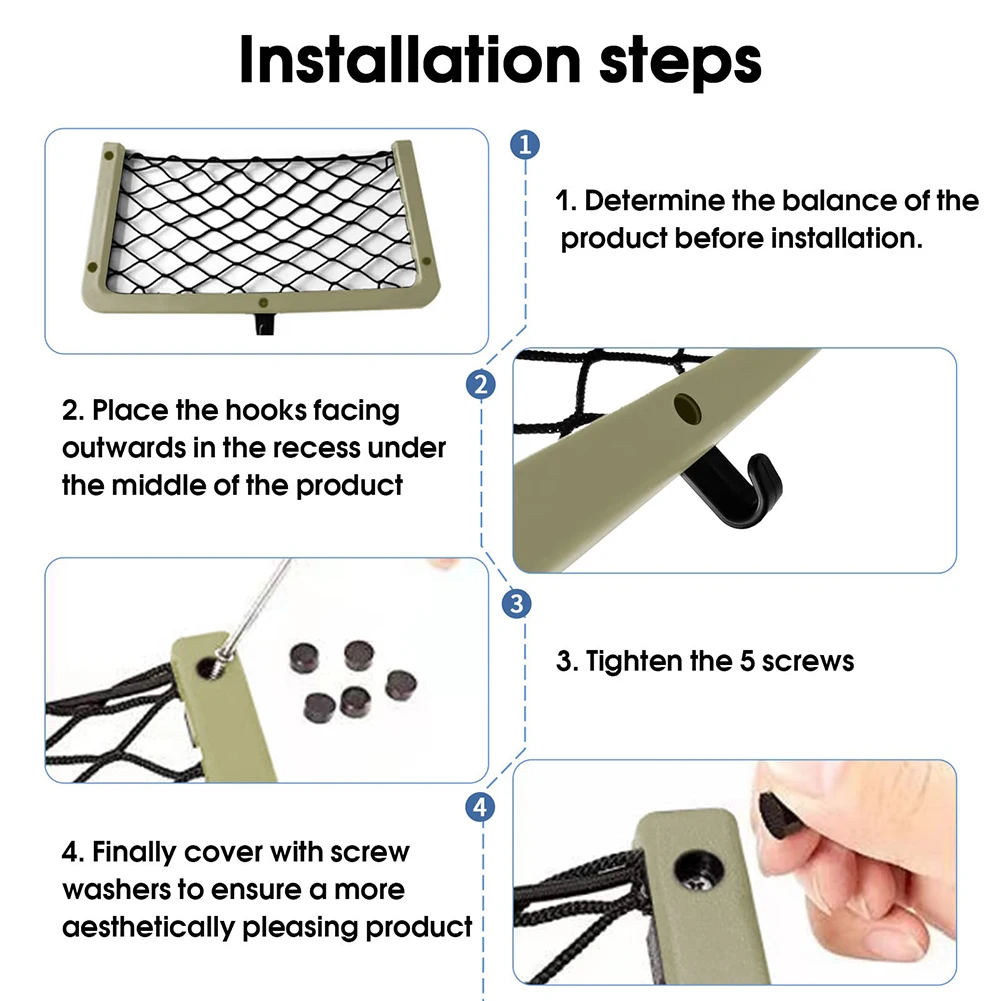 Installation steps

1

1. Determine the balance of the product before installation.

2

2. Place the hooks facing outwards in the recess under the middle of the product

3

3. Tighten the 5 screws

4

4. Finally cover with screw washers to ensure a more aesthetically pleasing product