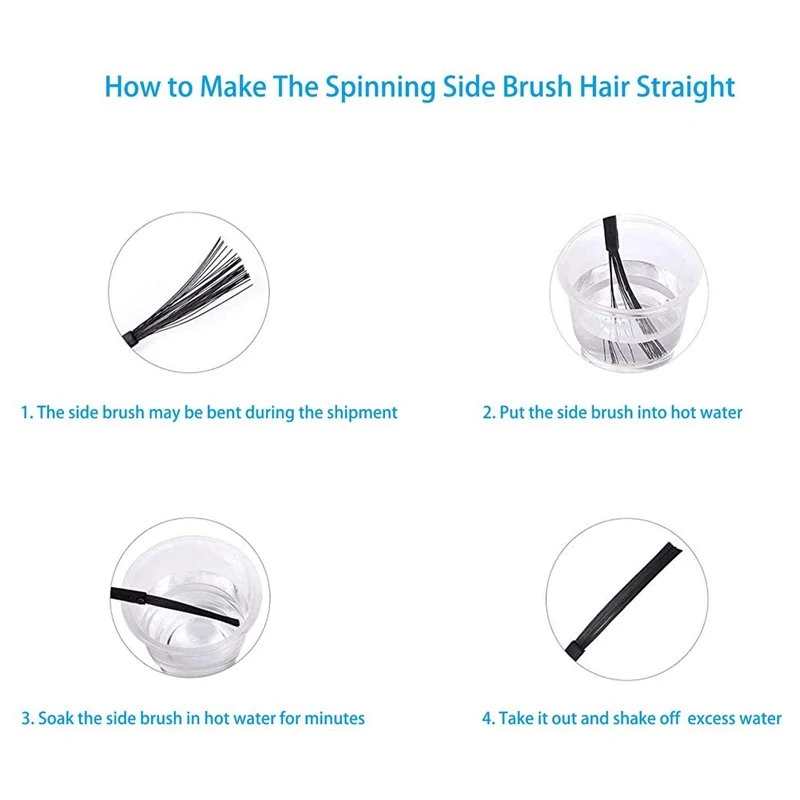 How to Make The Spinning Side Brush Hair Straight

1. The side brush may be bent during the shipment

2. Put the side brush into hot water

3. Soak the side brush in hot water for minutes

4. Take it out and shake off excess water