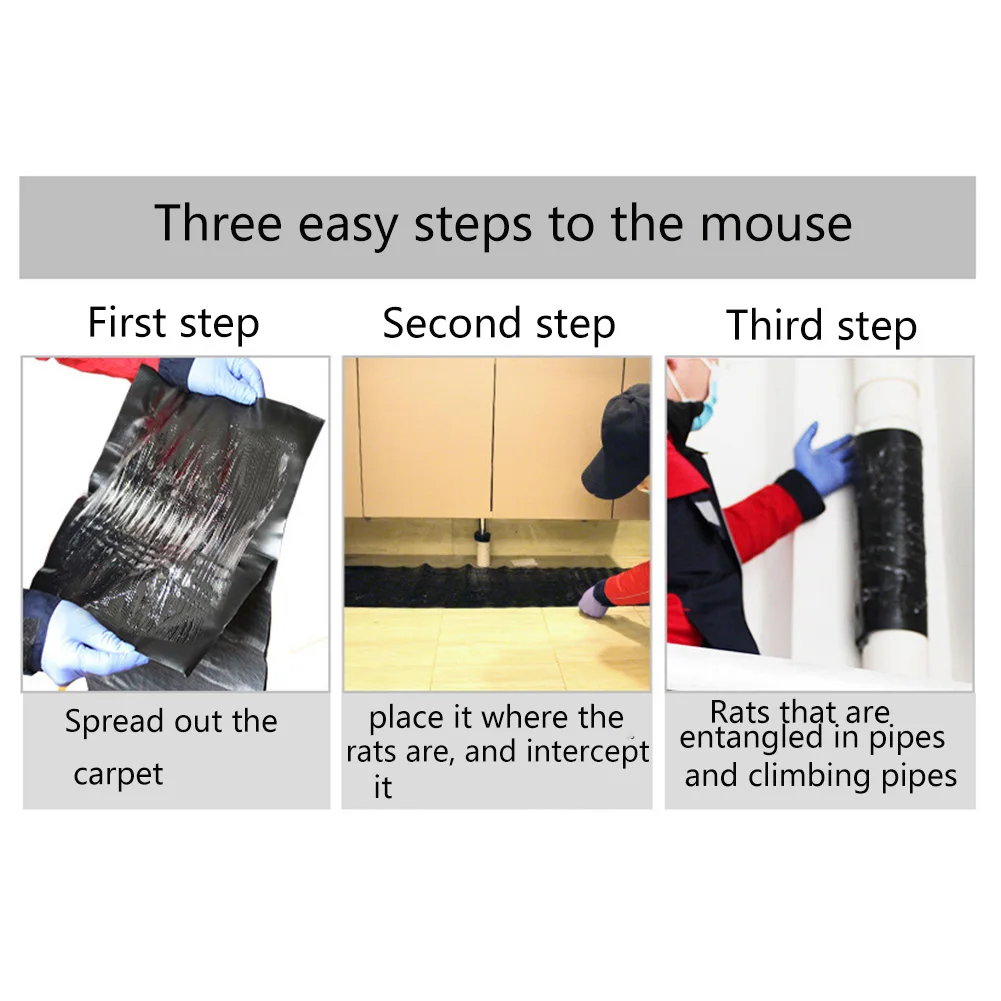 Three easy steps to the mouse

First step

Spread out the carpet

Second step

place it where the rats are, and intercept it

Third step

Rats that are entangled in pipes and climbing pipes